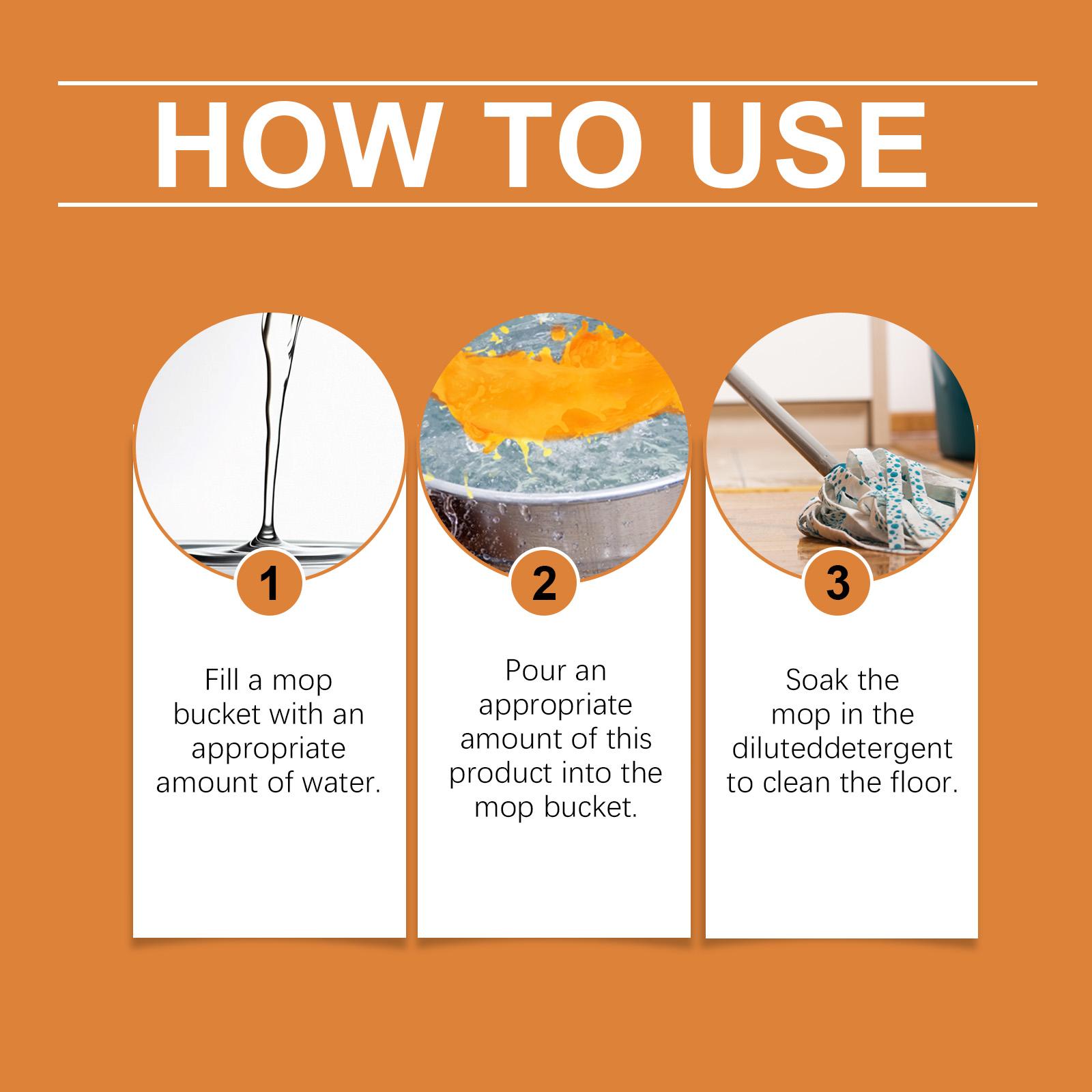 HOW TO USE

1

Fill a mop bucket with an appropriate amount of water.

2

Pour an appropriate amount of this product into the mop bucket.

3

Soak the mop in the diluteddetergent to clean the floor.