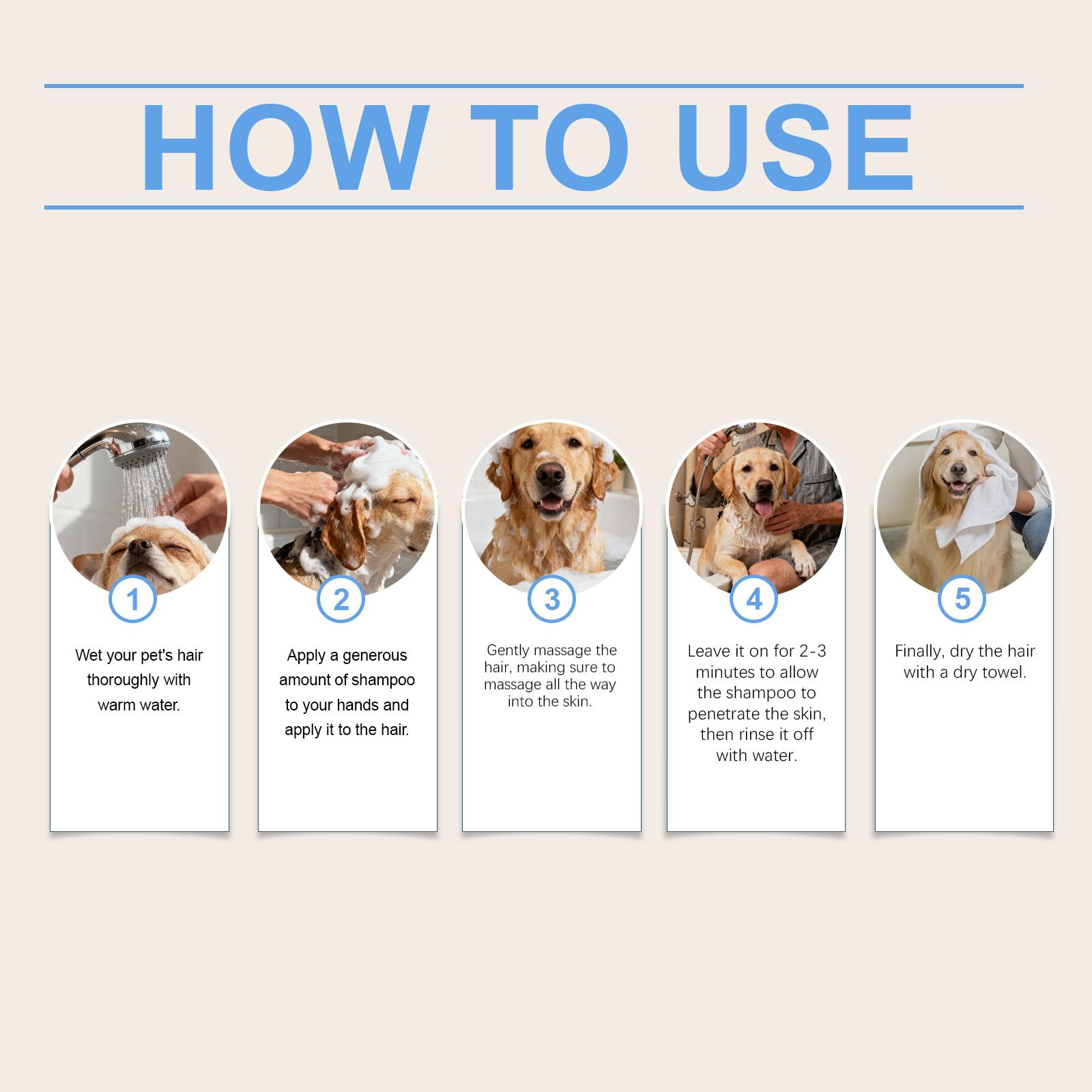 HOW TO USE

1

Wet your pet's hair thoroughly with warm water.

2

Apply a generous amount of shampoo to your hands and apply it to the hair.

3

Gently massage the hair, making sure to massage all the way into the skin.

4

Leave it on for 2-3 minutes to allow the shampoo to penetrate the skin, then rinse it off with water.

5

Finally, dry the hair with a dry towel.