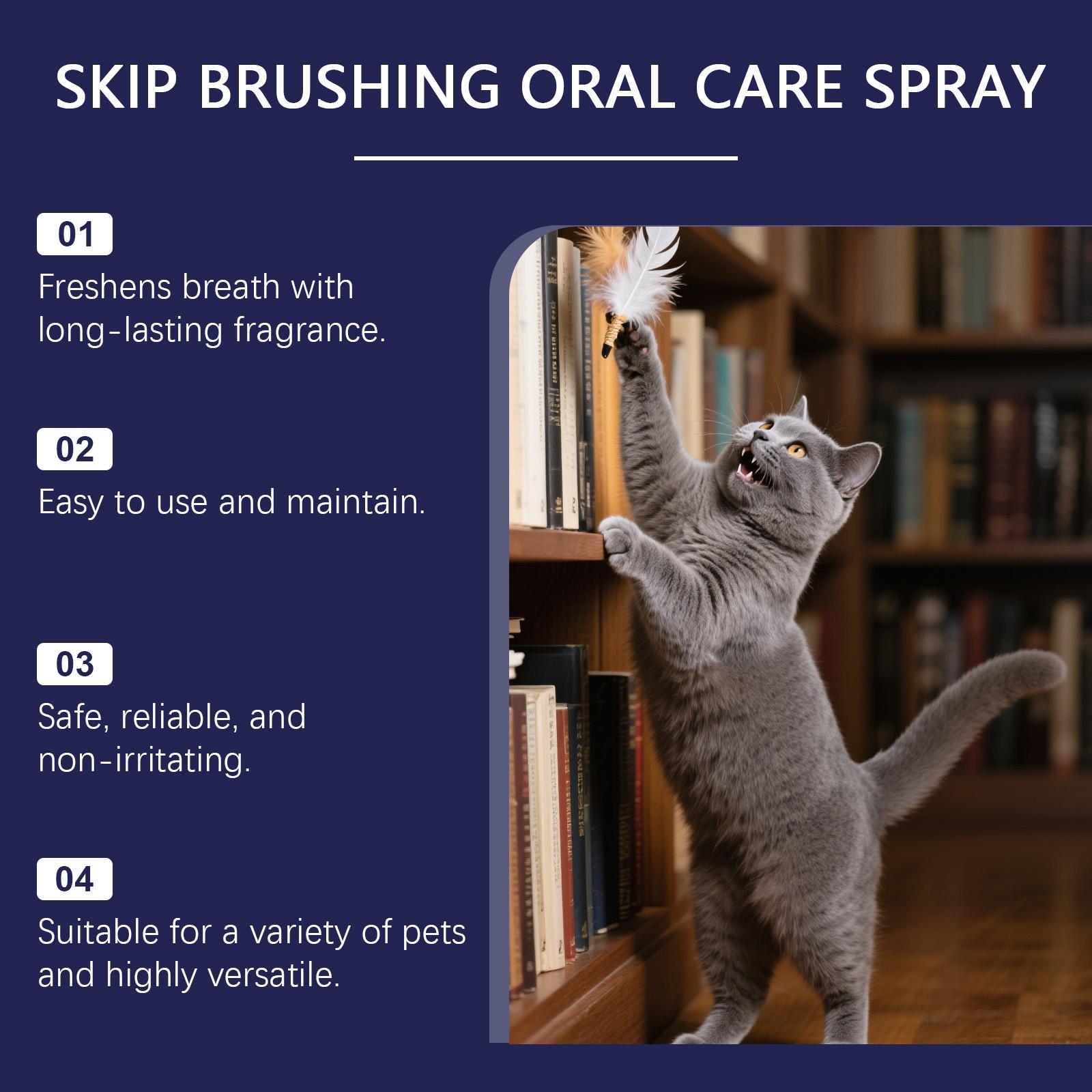 SKIP BRUSHING ORAL CARE SPRAY

01

Freshens breath with long-lasting fragrance.

02

Easy to use and maintain.

03

Safe, reliable, and non-irritating.

04

Suitable for a variety of pets and highly versatile.