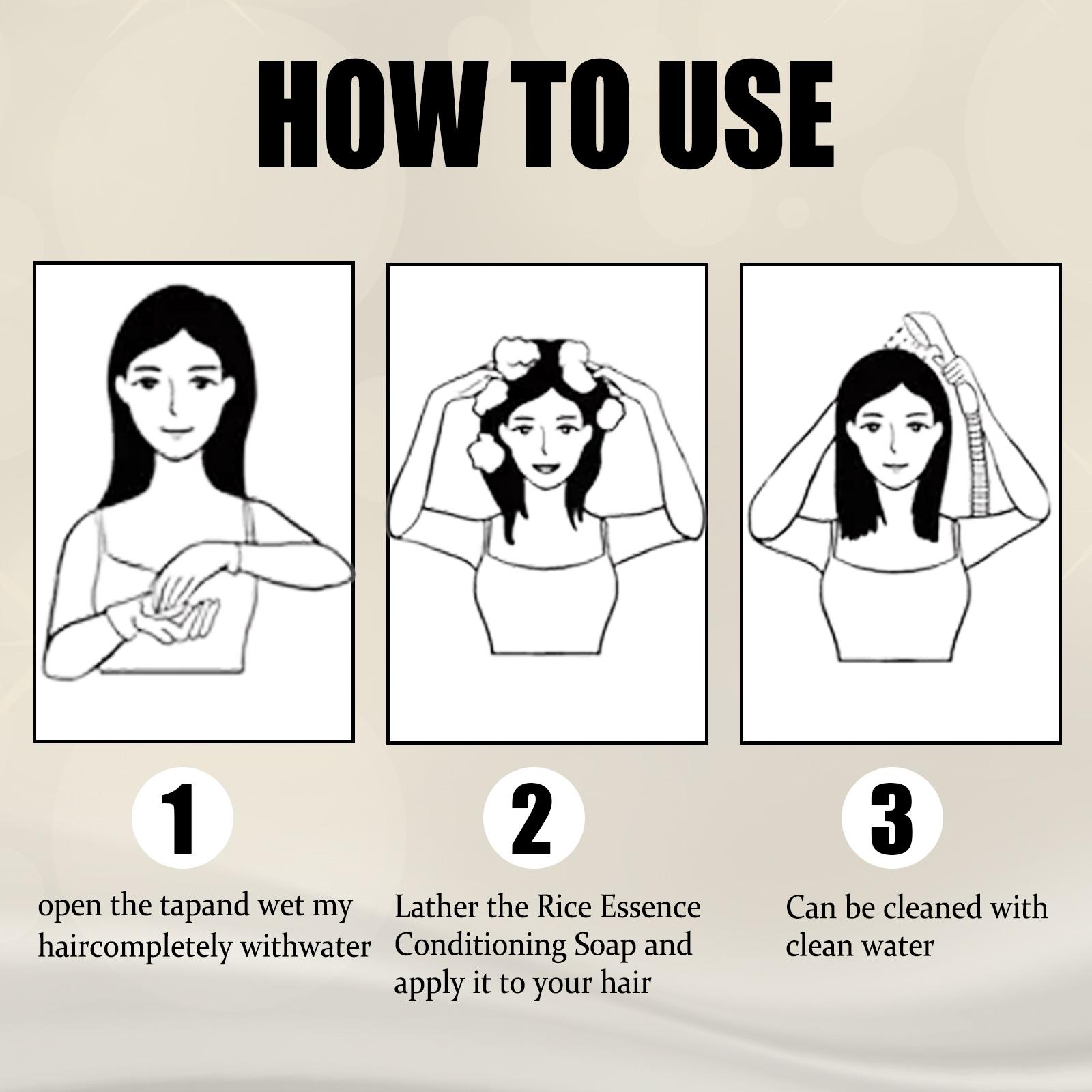 HOW TO USE

1

open the tapand wet my haircompletely withwater

2

Lather the Rice Essence Conditioning Soap and apply it to your hair

3

Can be cleaned with clean water