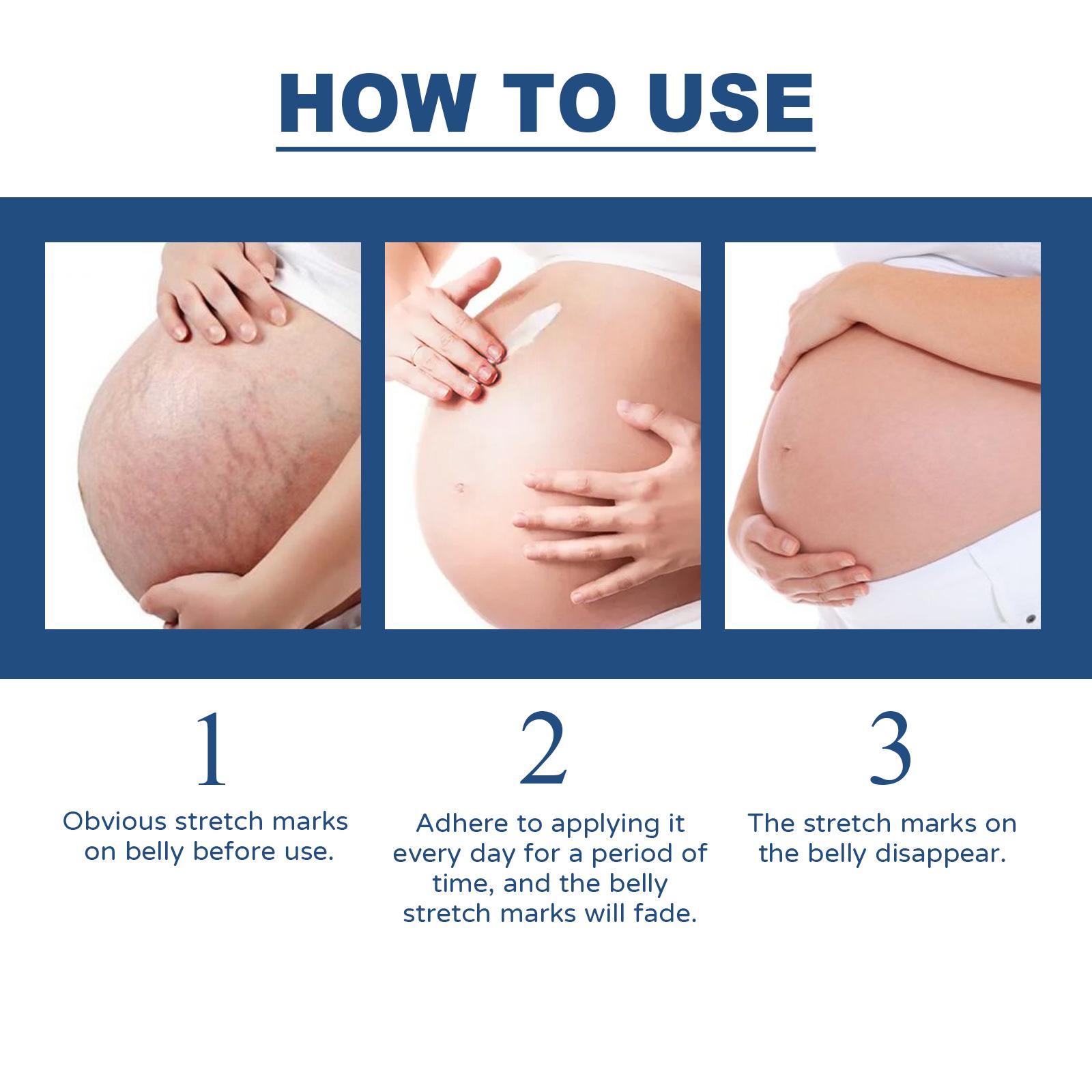 HOW TO USE

1

Obvious stretch marks on belly before use.

2

Adhere to applying it every day for a period of time, and the belly stretch marks will fade.

3

The stretch marks on the belly disappear.