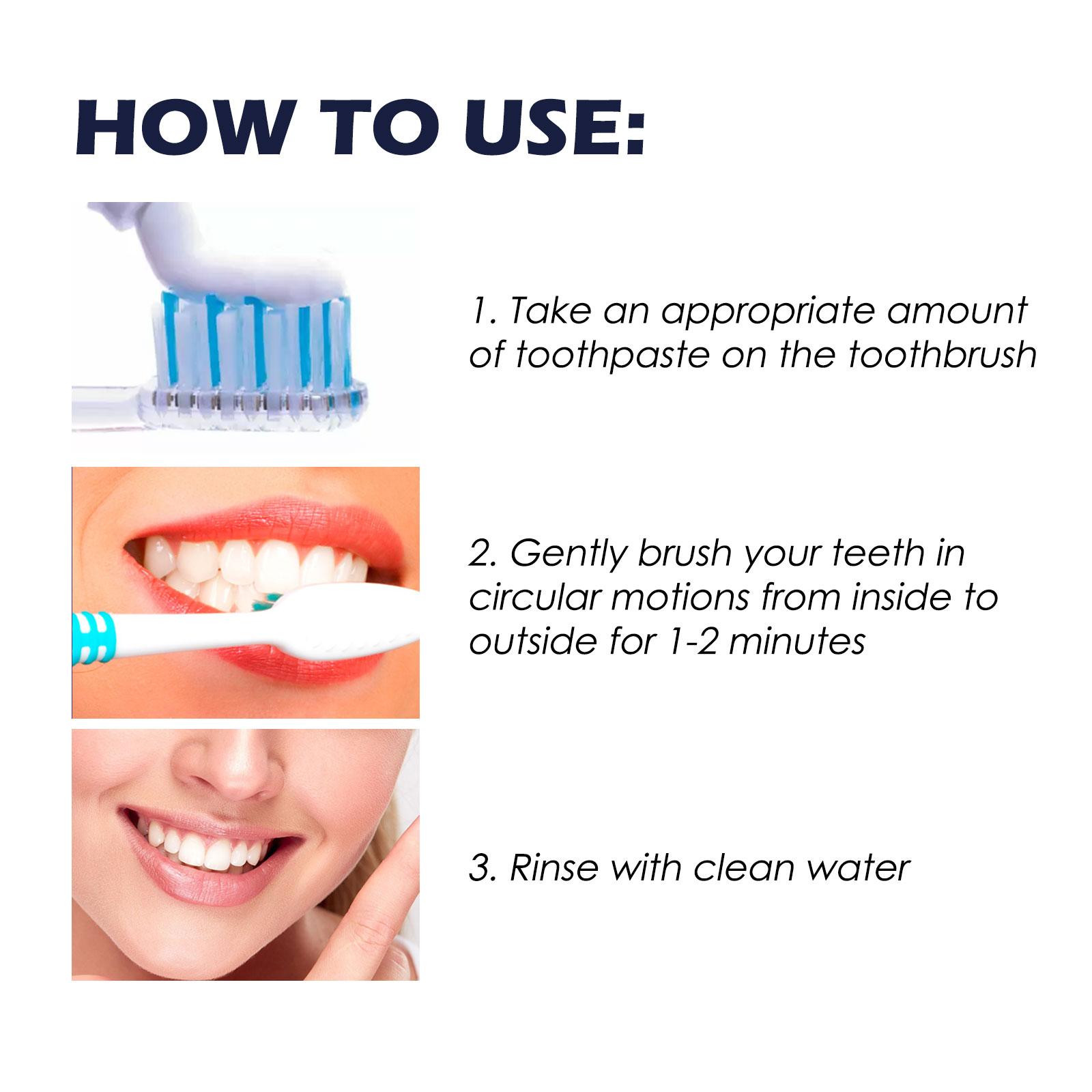 HOW TO USE:

1. Take an appropriate amount of toothpaste on the toothbrush

2. Gently brush your teeth in circular motions from inside to outside for 1-2 minutes

3. Rinse with clean water