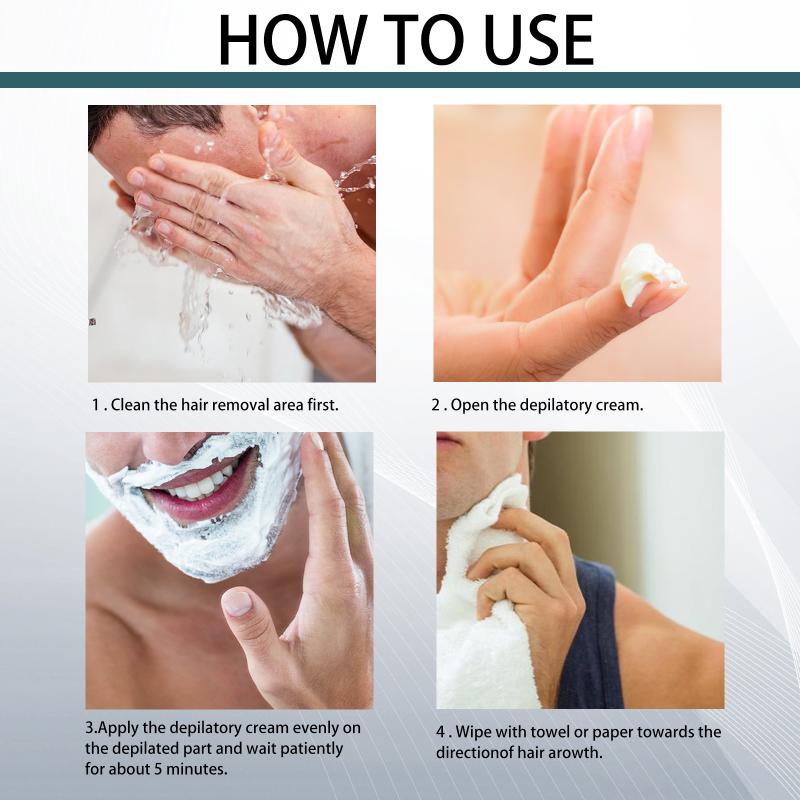 HOW TO USE

1 . Clean the hair removal area first.

2 . Open the depilatory cream.

3.Apply the depilatory cream evenly on the depilated part and wait patiently for about 5 minutes.

4 . Wipe with towel or paper towards the directionof hair arowth.