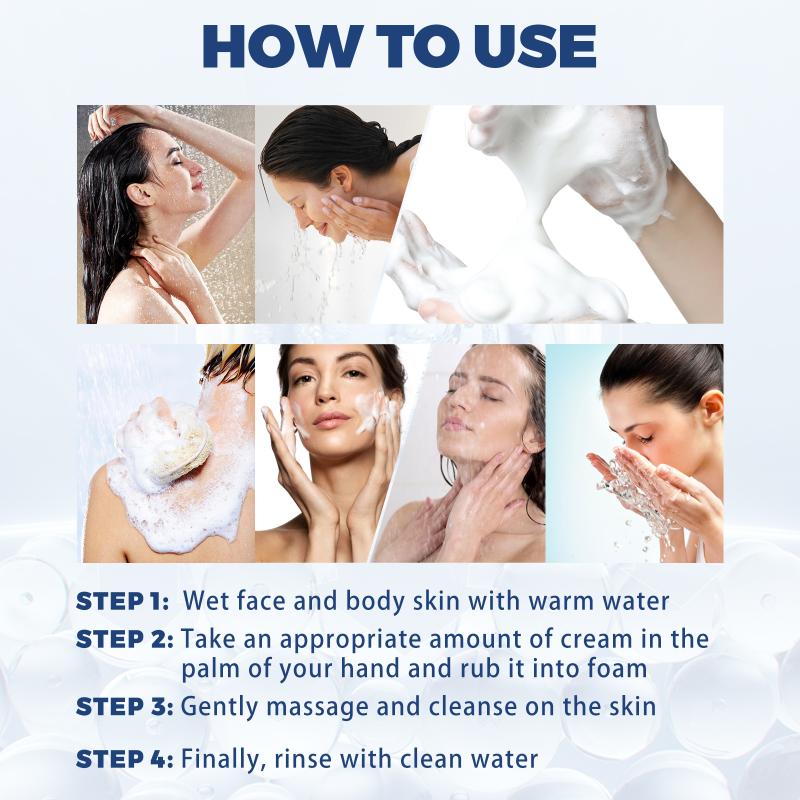 HOW TO USE

STEP 1: Wet face and body skin with warm water

STEP 2: Take an appropriate amount of cream in the palm of your hand and rub it into foam

STEP 3: Gently massage and cleanse on the skin

STEP 4: Finally, rinse with clean water