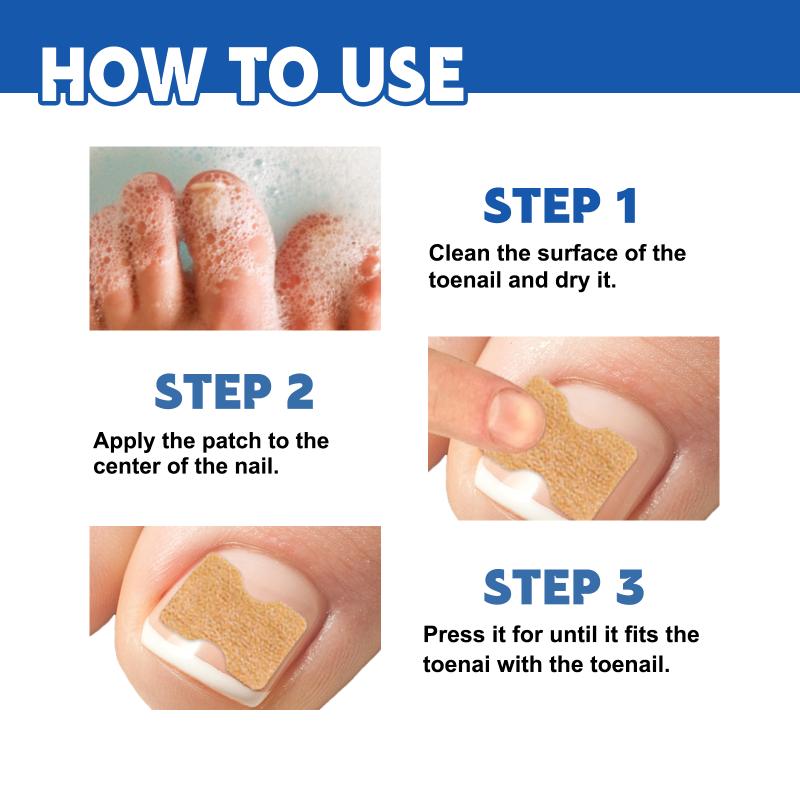 HOW TO USE

STEP 1

Clean the surface of the toenail and dry it.

STEP 2

Apply the patch to the center of the nail.

STEP 3

Press it for until it fits the toenai with the toenail.