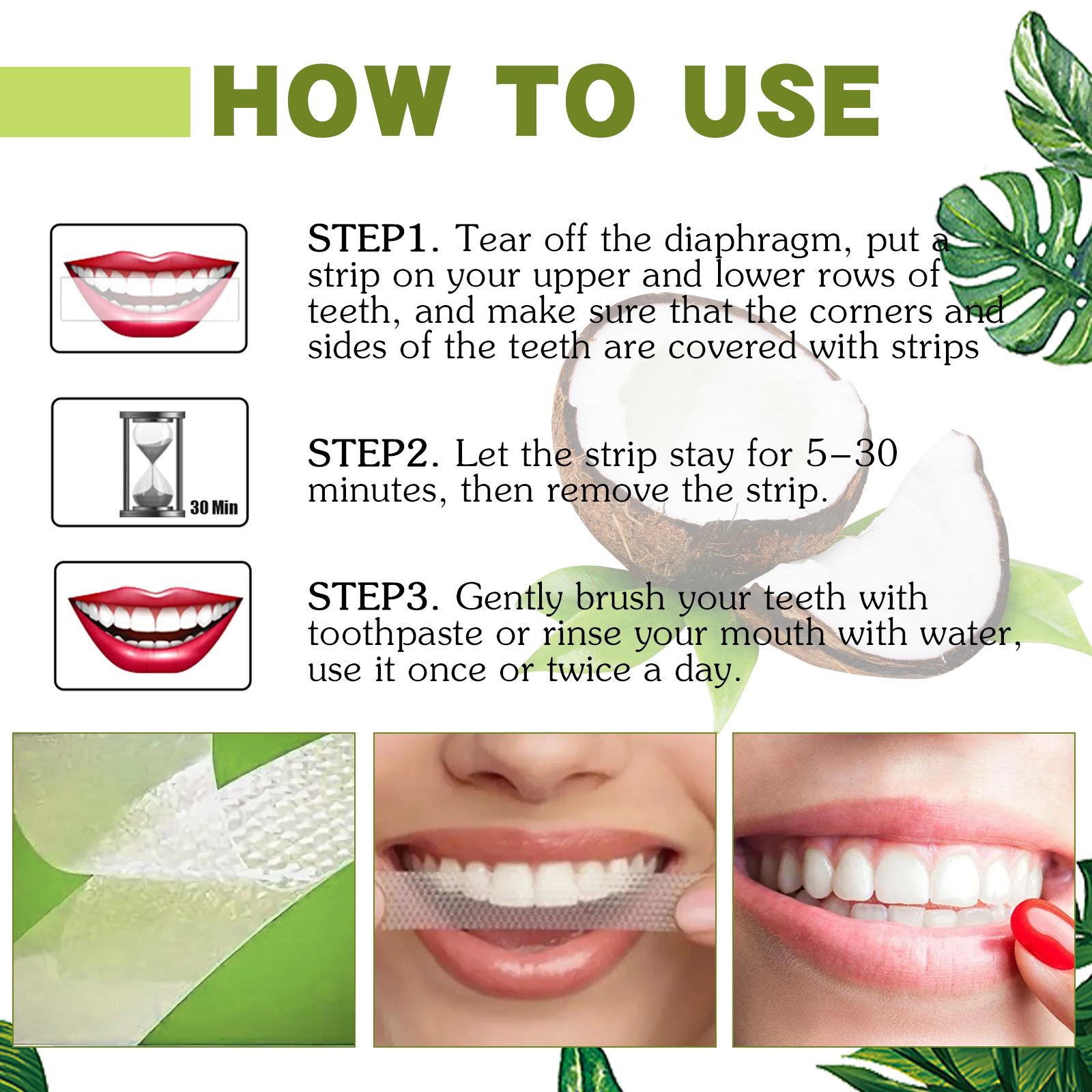 HOW TO USE

STEP1. Tear off the diaphragm, put a strip on your upper and lower rows of teeth, and make sure that the corners and sides of the teeth are covered with strips

30 Min

STEP2. Let the strip stay for 5–30 minutes, then remove the strip.

STEP3. Gently brush your teeth with toothpaste or rinse your mouth with water, use it once or twice a day.