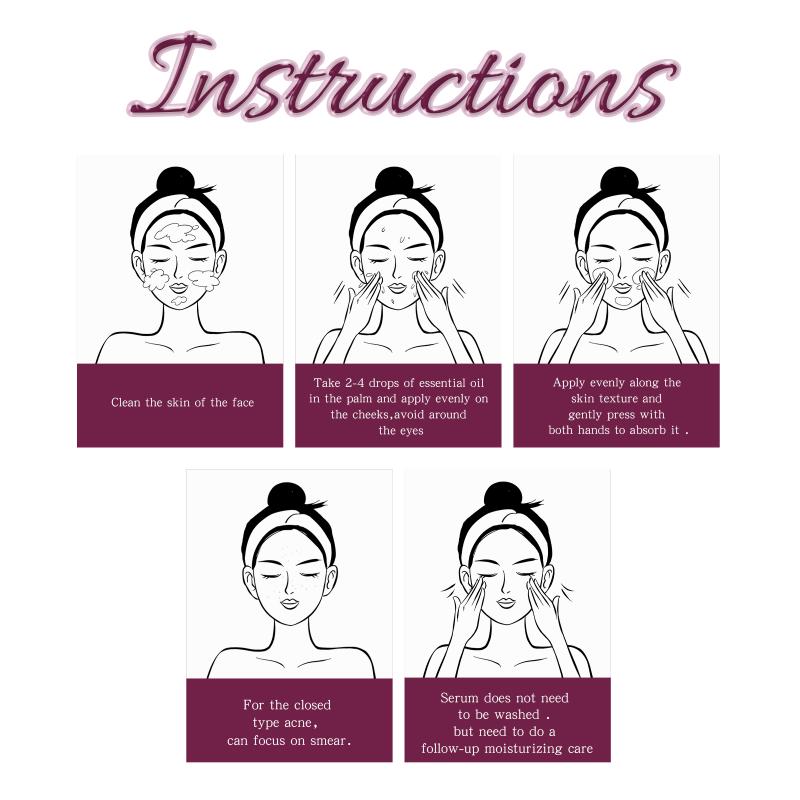 Instructions

Clean the skin of the face

Take 2-4 drops of essential oil in the palm and apply evenly on the cheeks,avoid around the eyes

Apply evenly along the skin texture and gently press with both hands to absorb it .

For the closed type acne, can focus on smear.

Serum does not need to be washed . but need to do a follow-up moisturizing care