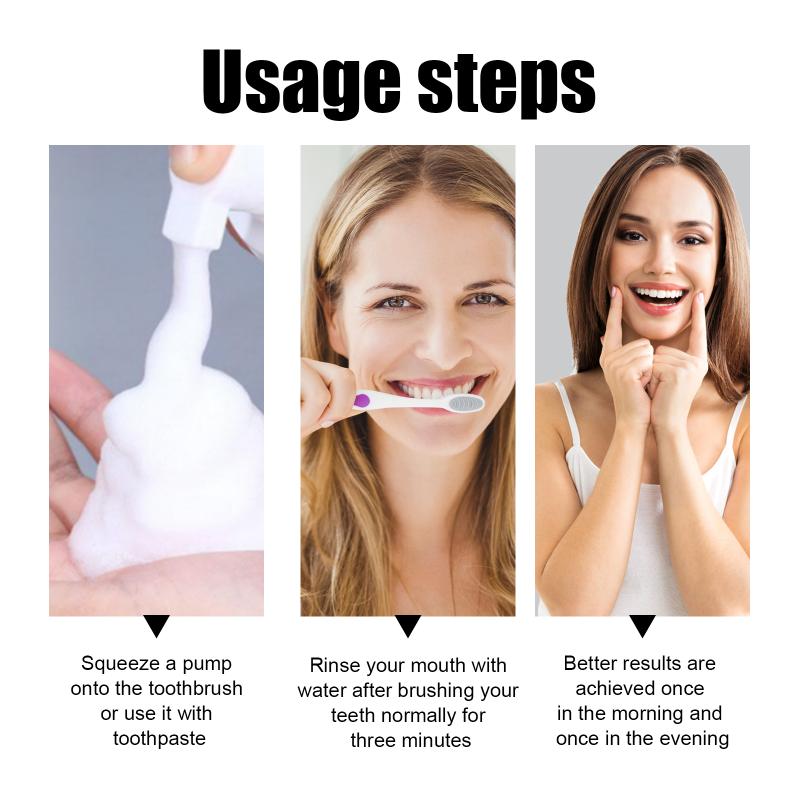 Usage steps

Squeeze a pump onto the toothbrush or use it with toothpaste

Rinse your mouth with water after brushing your teeth normally for three minutes

Better results are achieved once in the morning and once in the evening