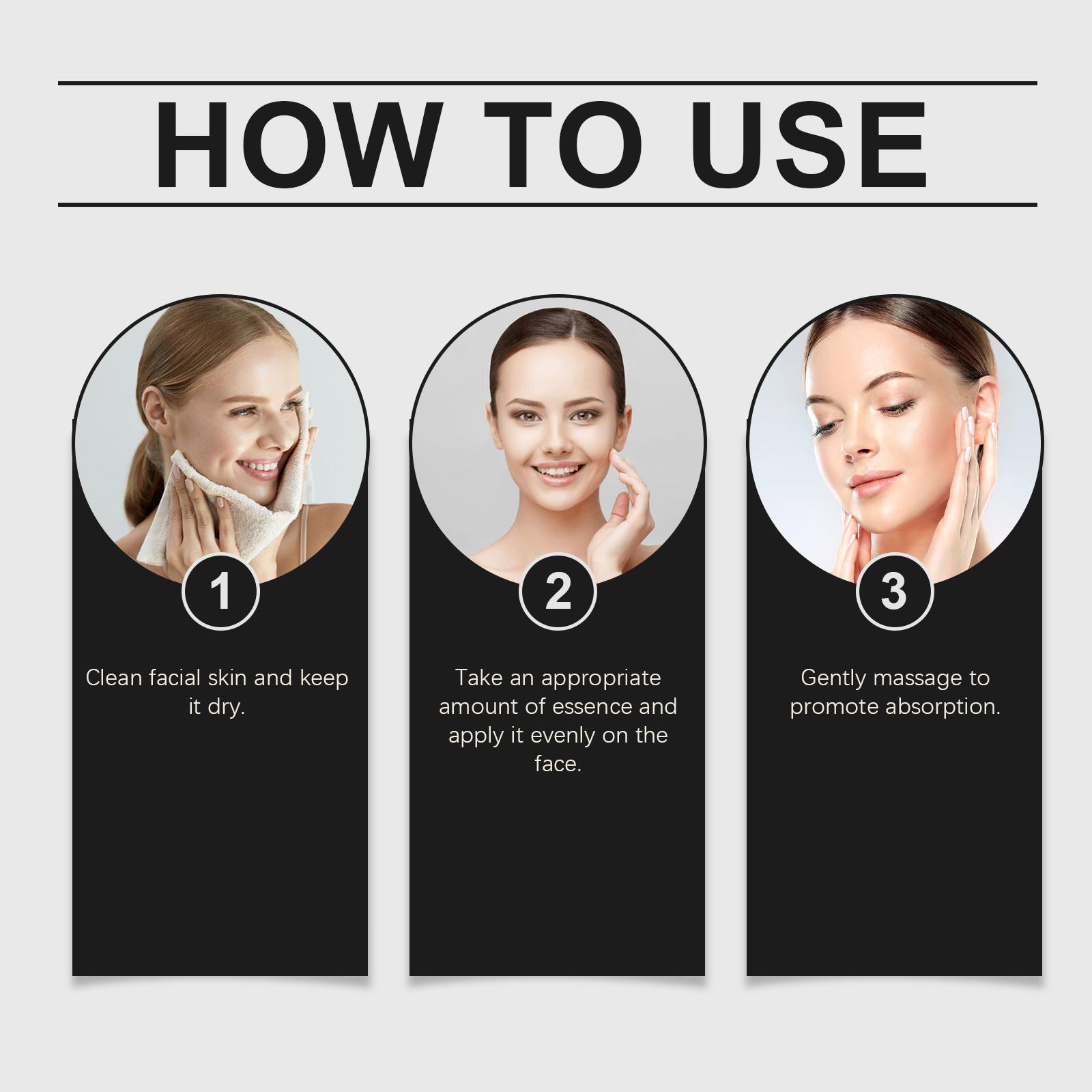 HOW TO USE

1

Clean facial skin and keep it dry.

2

Take an appropriate amount of essence and apply it evenly on the face.

3

Gently massage to promote absorption.