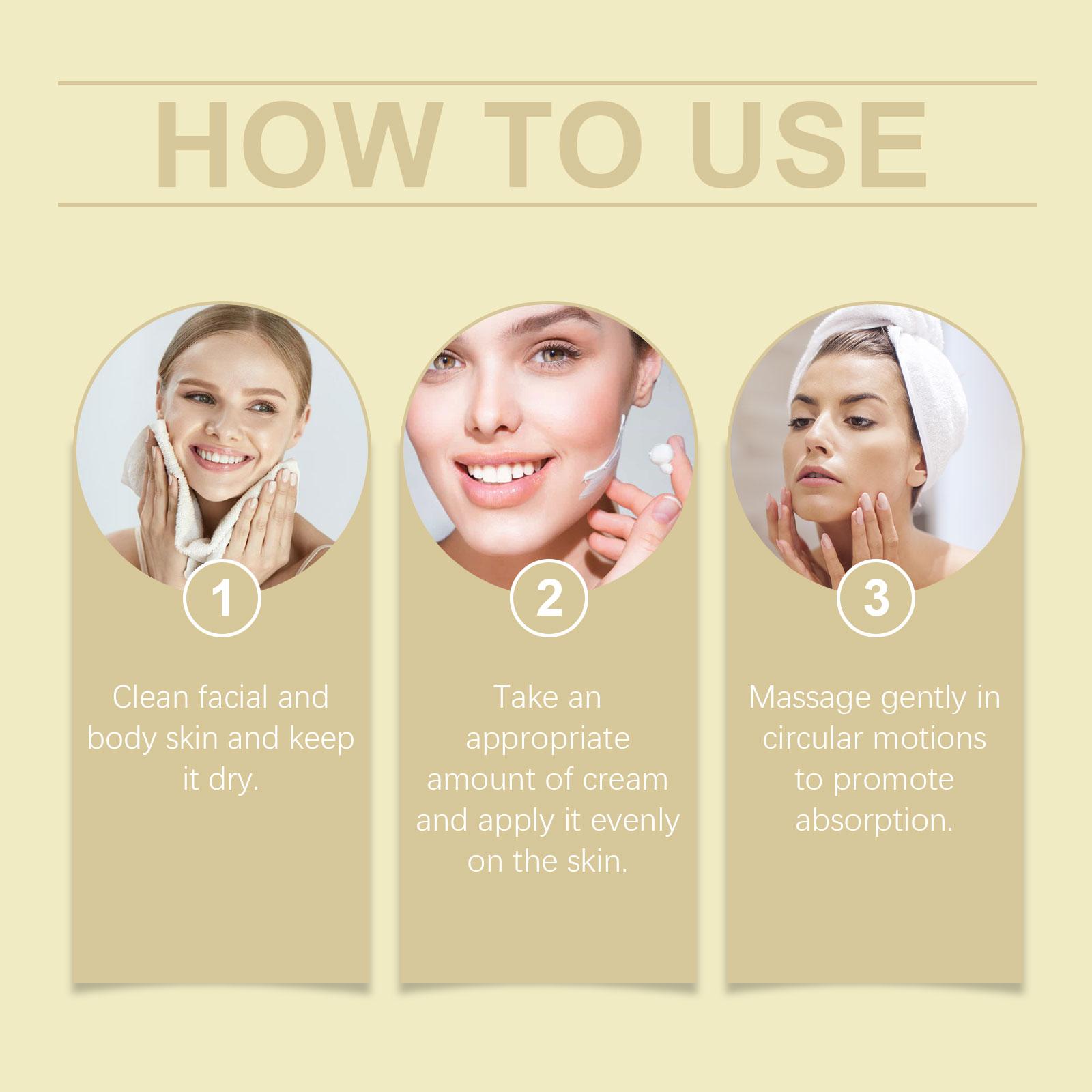 HOW TO USE

1

Clean facial and body skin and keep it dry.

2

Take an appropriate amount of cream and apply it evenly on the skin.

3

Massage gently in circular motions to promote absorption.