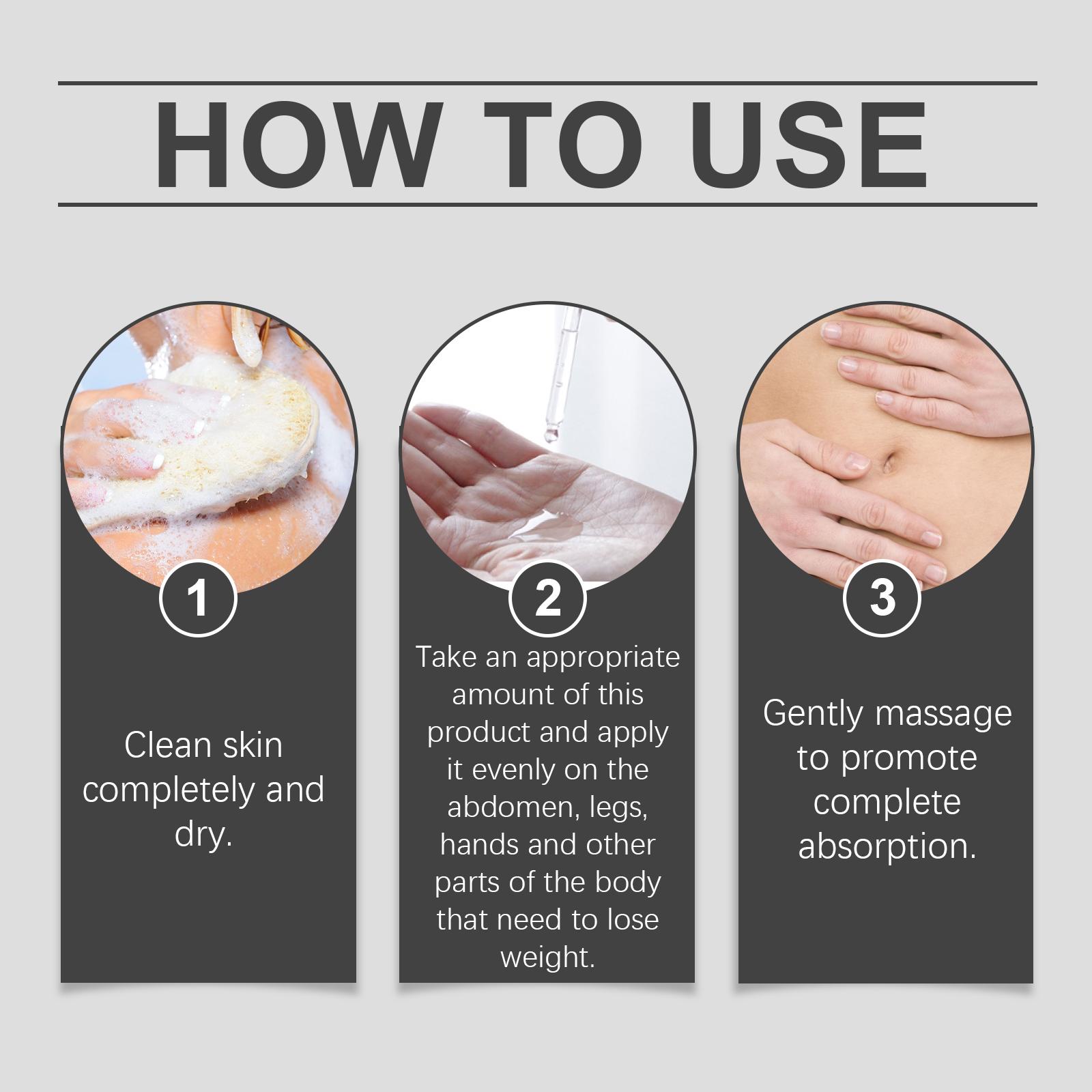 HOW TO USE

1

Clean skin completely and dry.

2

Take an appropriate amount of this product and apply it evenly on the abdomen, legs, hands and other parts of the body that need to lose weight.

3

Gently massage to promote complete absorption.