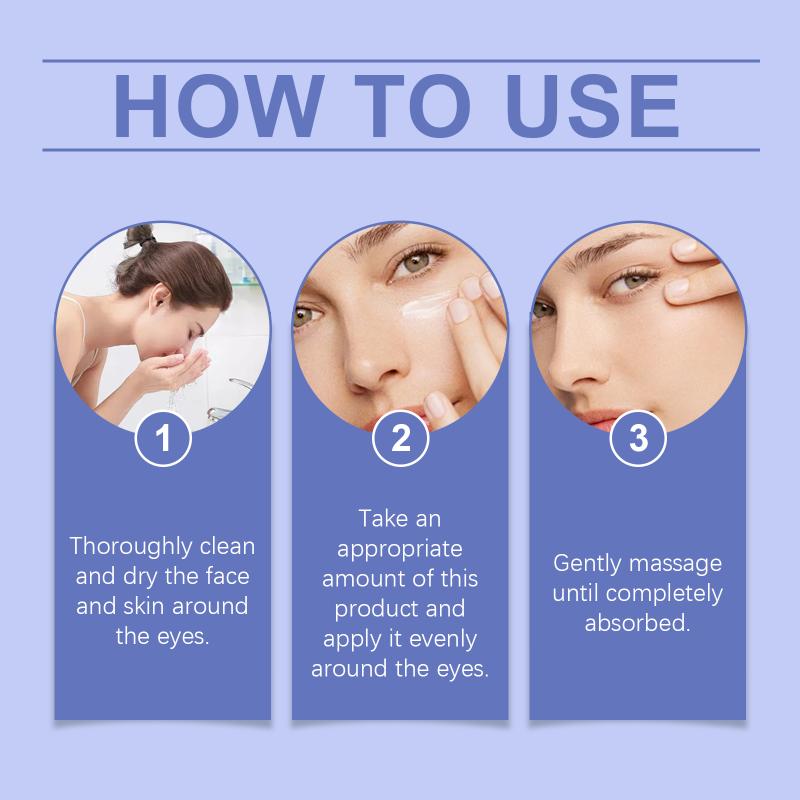 HOW TO USE

1

Thoroughly clean and dry the face and skin around the eyes.

2

Take an appropriate amount of this product and apply it evenly around the eyes.

3

Gently massage until completely absorbed.