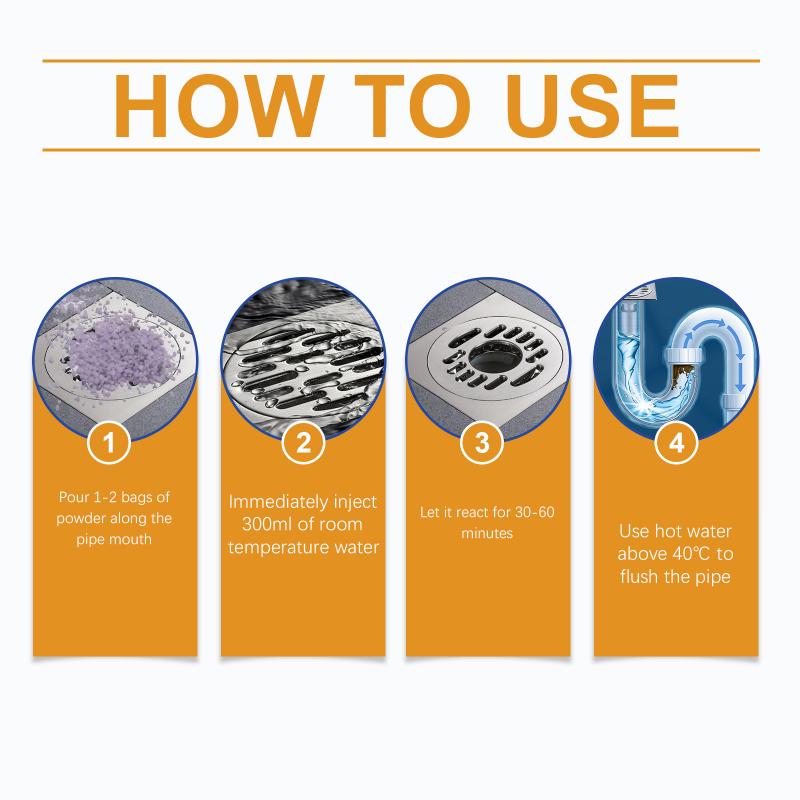 HOW TO USE

1

Pour 1-2 bags of powder along the pipe mouth

2

Immediately inject 300ml of room temperature water

3

Let it react for 30-60 minutes

4

Use hot water above 40℃ to flush the pipe