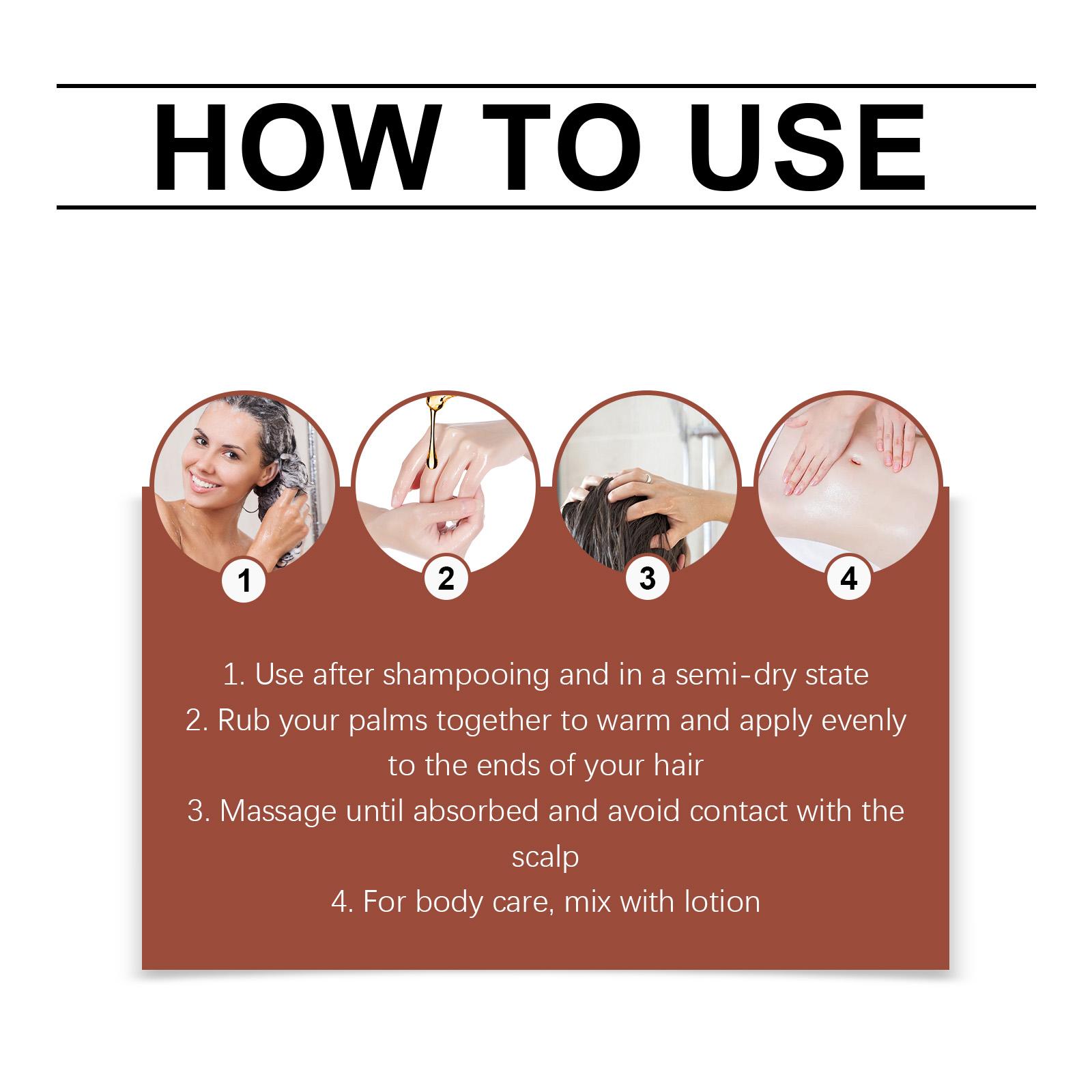 HOW TO USE

1

2

3

4

1. Use after shampooing and in a semi-dry state
2. Rub your palms together to warm and apply evenly to the ends of your hair
3. Massage until absorbed and avoid contact with the scalp
4. For body care, mix with lotion