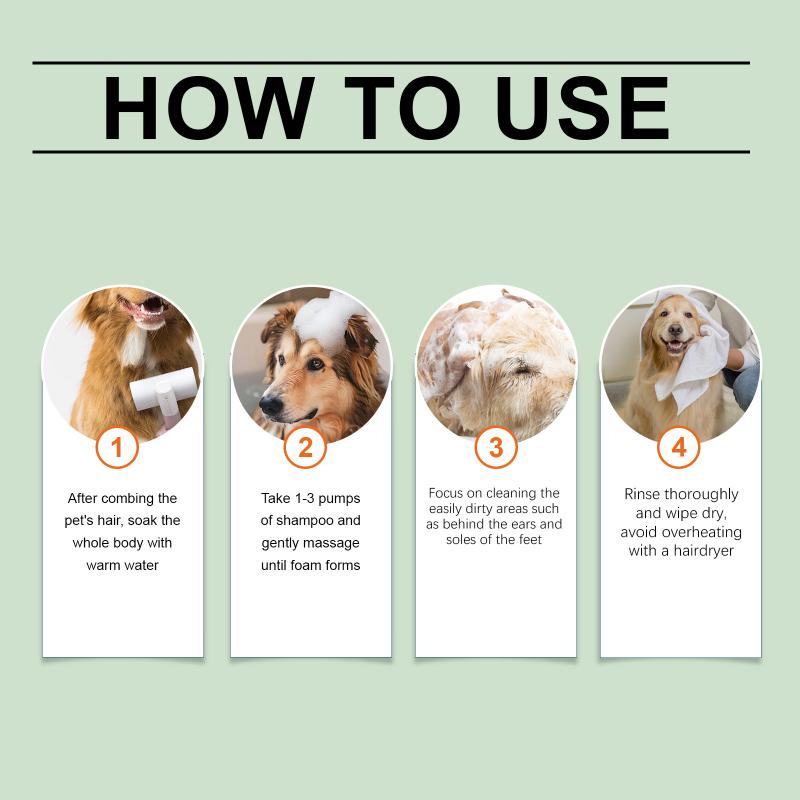 HOW TO USE

1

After combing the pet's hair, soak the whole body with warm water

2

Take 1-3 pumps of shampoo and gently massage until foam forms

3

Focus on cleaning the easily dirty areas such as behind the ears and soles of the feet

4

Rinse thoroughly and wipe dry, avoid overheating with a hairdryer