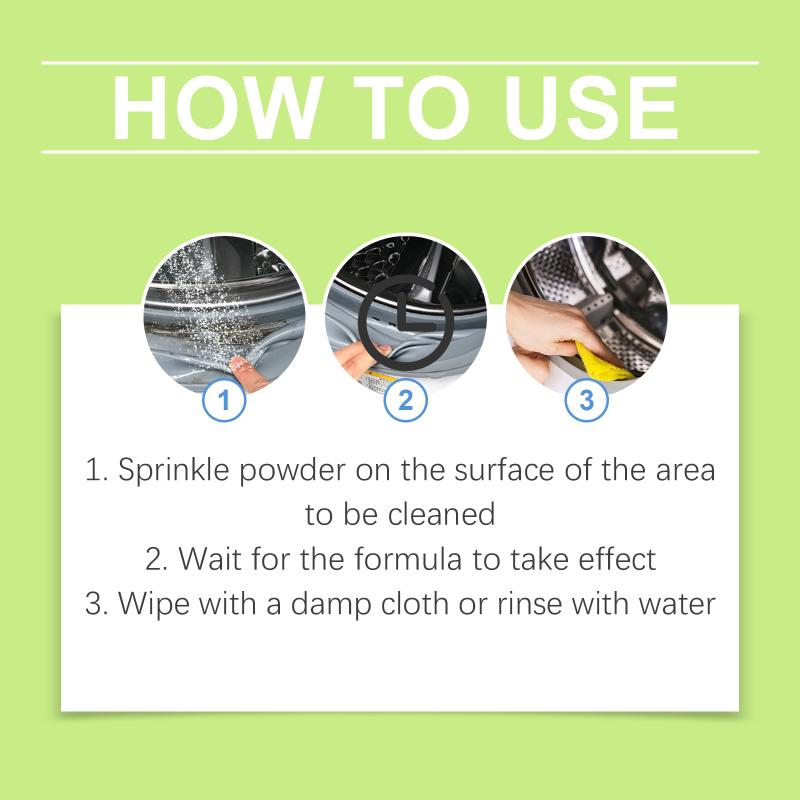 HOW TO USE

1

2

3

1. Sprinkle powder on the surface of the area to be cleaned
2. Wait for the formula to take effect
3. Wipe with a damp cloth or rinse with water