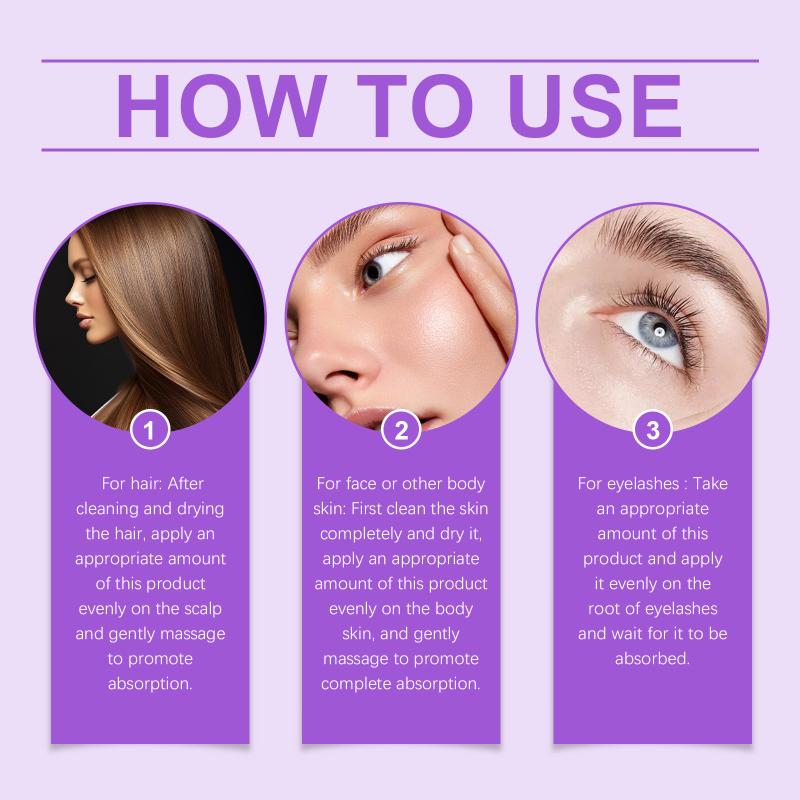 HOW TO USE

1

For hair: After cleaning and drying the hair, apply an appropriate amount of this product evenly on the scalp and gently massage to promote absorption.

2

For face or other body skin: First clean the skin completely and dry it, apply an appropriate amount of this product evenly on the body skin, and gently massage to promote complete absorption.

3

For eyelashes : Take an appropriate amount of this product and apply it evenly on the root of eyelashes and wait for it to be absorbed.