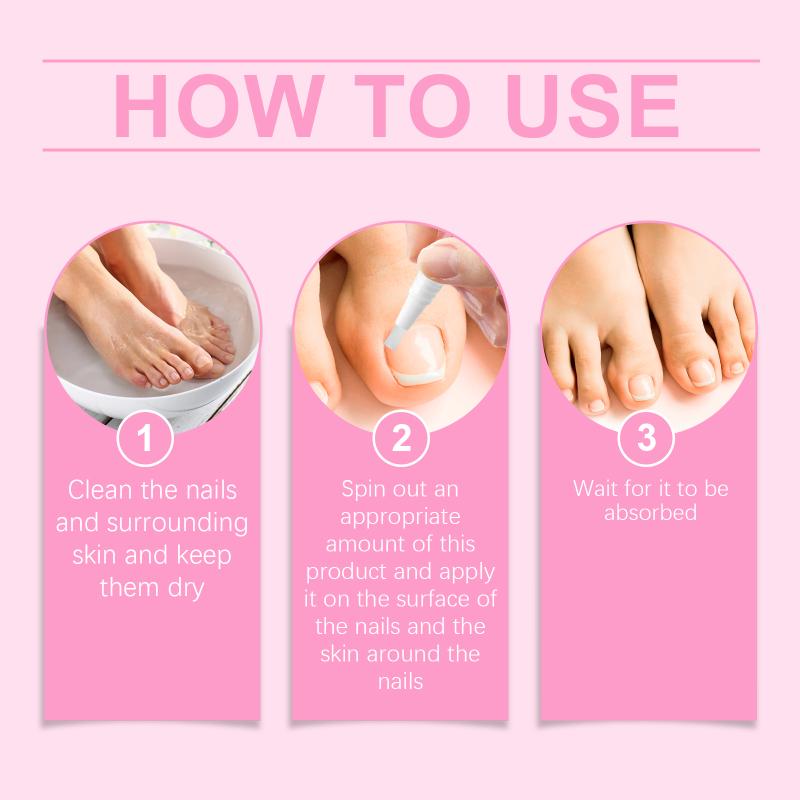 HOW TO USE

1
Clean the nails and surrounding skin and keep them dry

2
Spin out an appropriate amount of this product and apply it on the surface of the nails and the skin around the nails

3
Wait for it to be absorbed