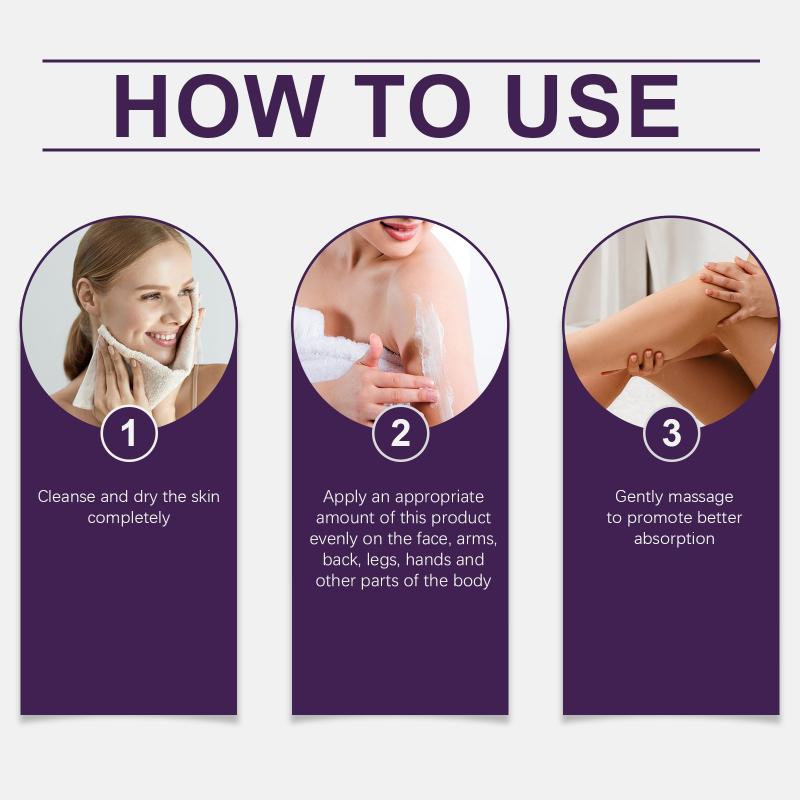 HOW TO USE

1

Cleanse and dry the skin completely

2

Apply an appropriate amount of this product evenly on the face, arms, back, legs, hands and other parts of the body

3

Gently massage to promote better absorption