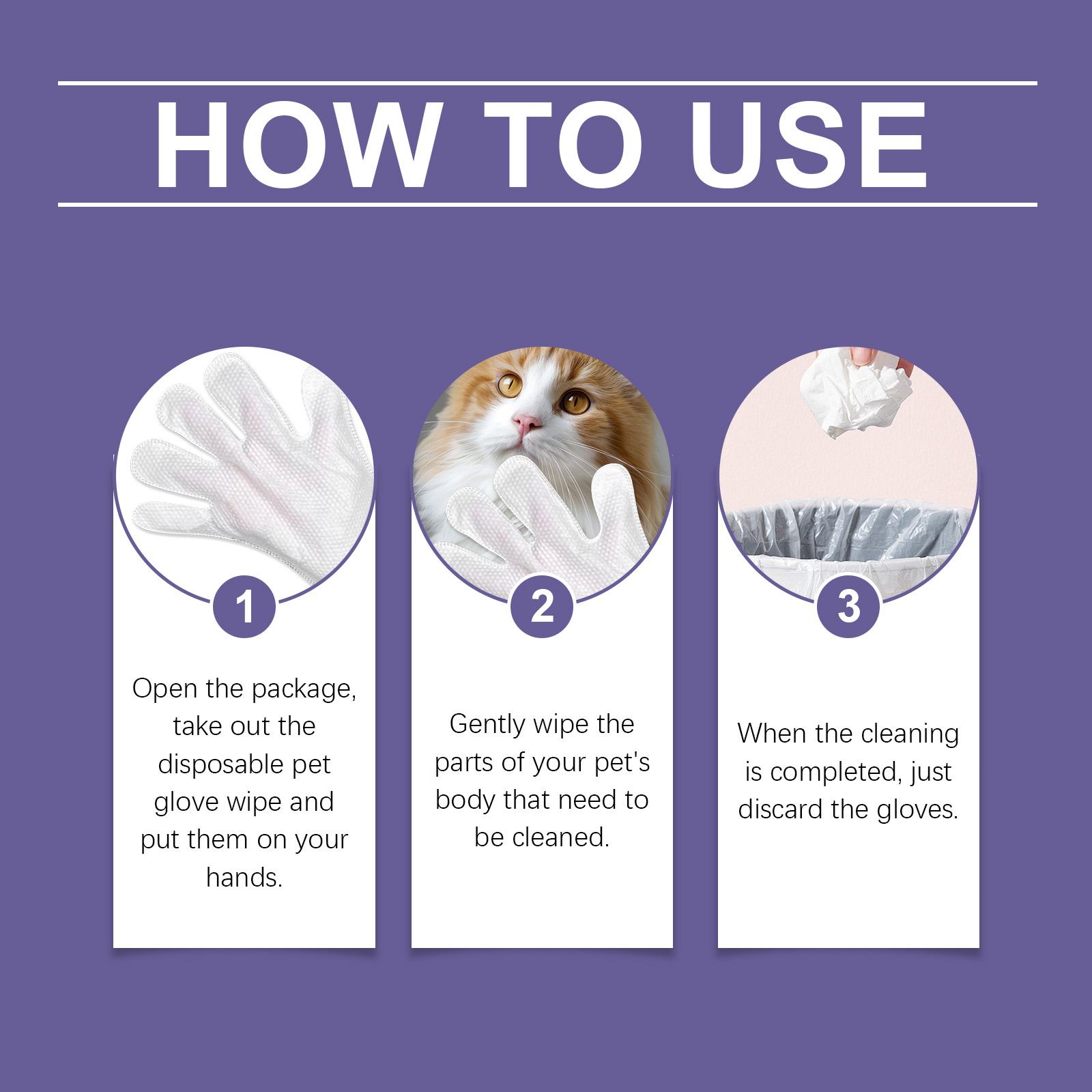 HOW TO USE

1

Open the package, take out the disposable pet glove wipe and put them on your hands.

2

Gently wipe the parts of your pet's body that need to be cleaned.

3

When the cleaning is completed, just discard the gloves.