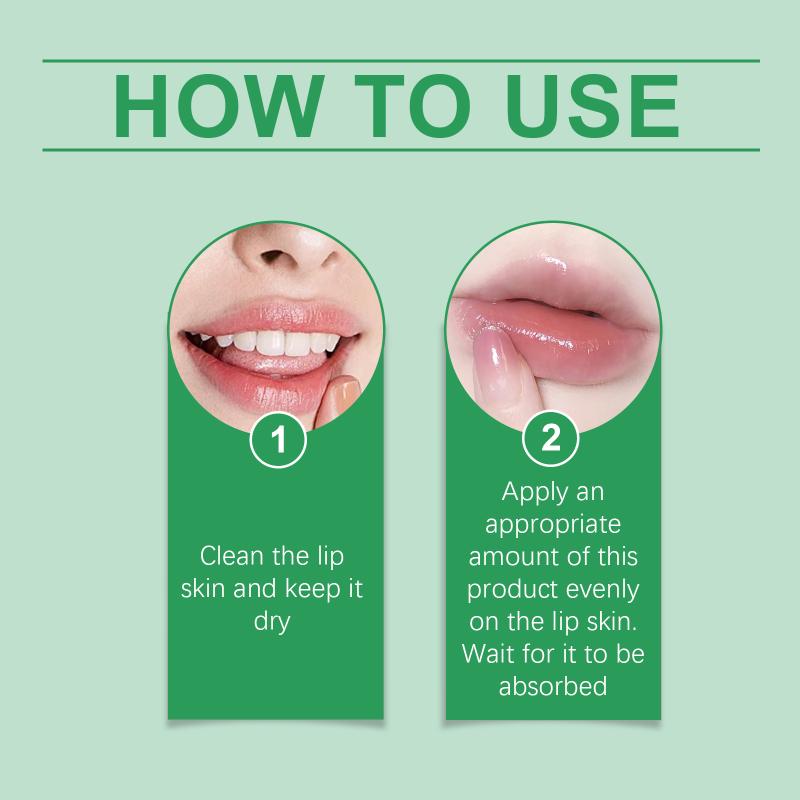 HOW TO USE

1

Clean the lip skin and keep it dry

2

Apply an appropriate amount of this product evenly on the lip skin. Wait for it to be absorbed