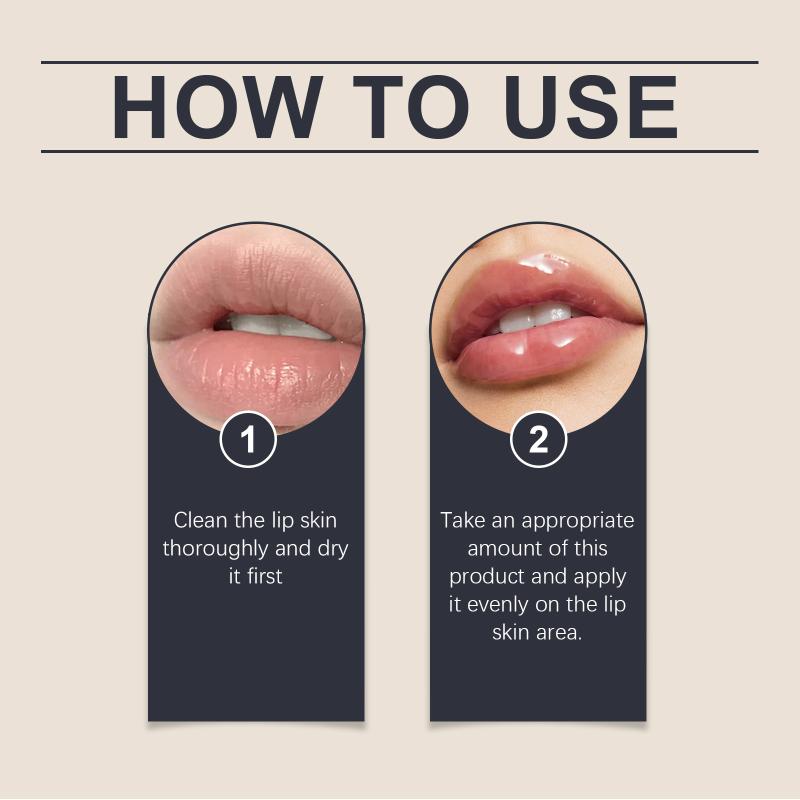 HOW TO USE

1

Clean the lip skin thoroughly and dry it first

2

Take an appropriate amount of this product and apply it evenly on the lip skin area.