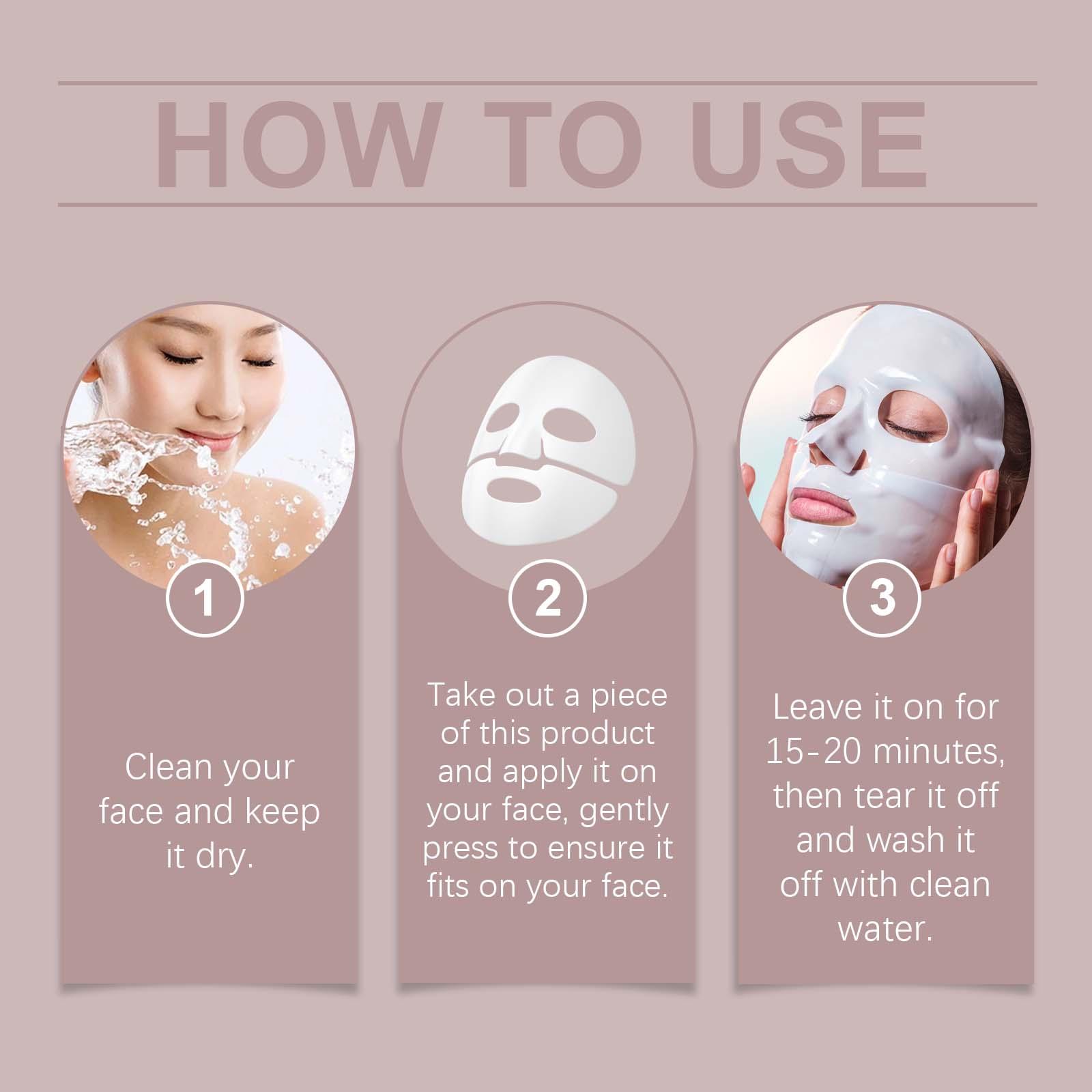 HOW TO USE

1

Clean your face and keep it dry.

2

Take out a piece of this product and apply it on your face, gently press to ensure it fits on your face.

3

Leave it on for 15-20 minutes, then tear it off and wash it off with clean water.