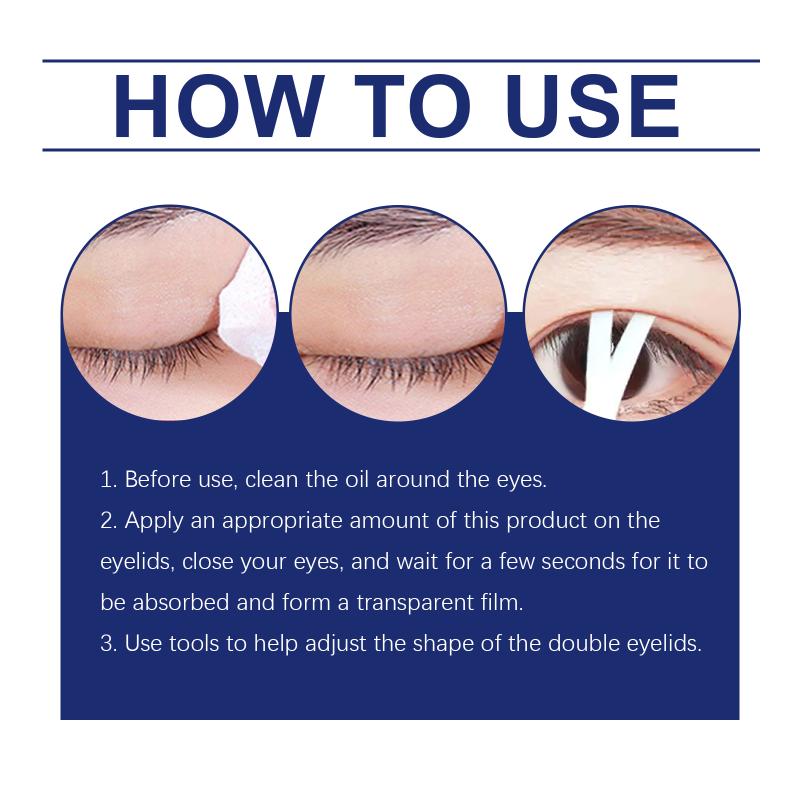 HOW TO USE

1. Before use, clean the oil around the eyes.
2. Apply an appropriate amount of this product on the eyelids, close your eyes, and wait for a few seconds for it to be absorbed and form a transparent film.
3. Use tools to help adjust the shape of the double eyelids.