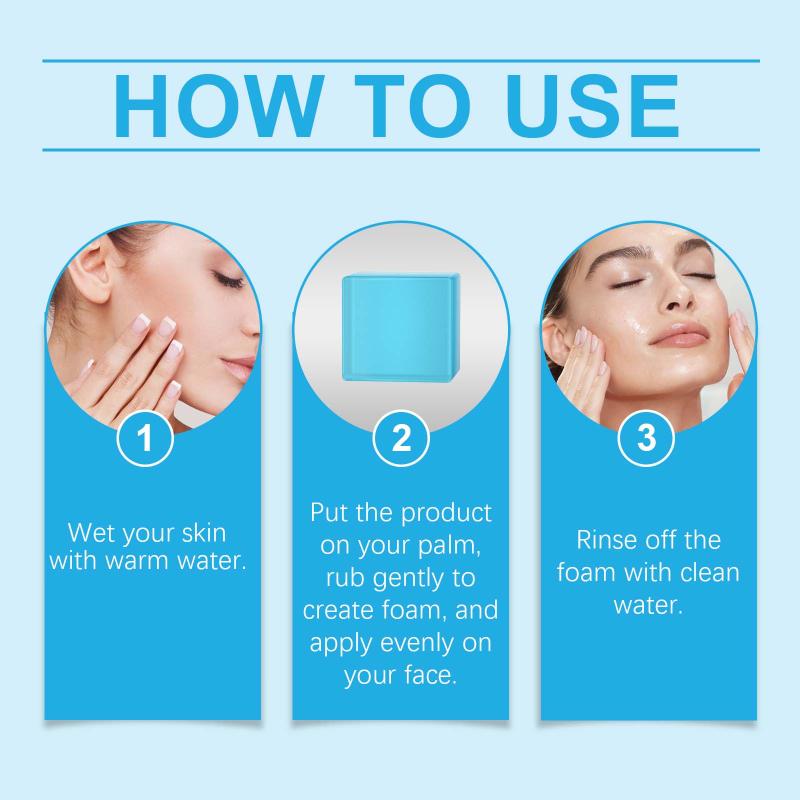 HOW TO USE

1

Wet your skin with warm water.

2

Put the product on your palm, rub gently to create foam, and apply evenly on your face.

3

Rinse off the foam with clean water.