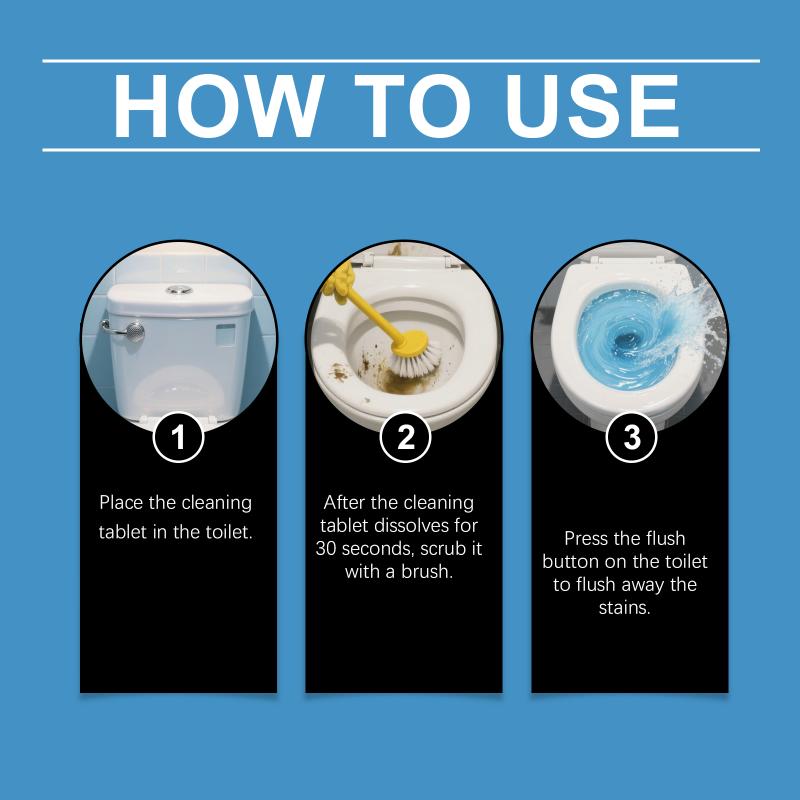 HOW TO USE

1

Place the cleaning tablet in the toilet.

2

After the cleaning tablet dissolves for 30 seconds, scrub it with a brush.

3

Press the flush button on the toilet to flush away the stains.