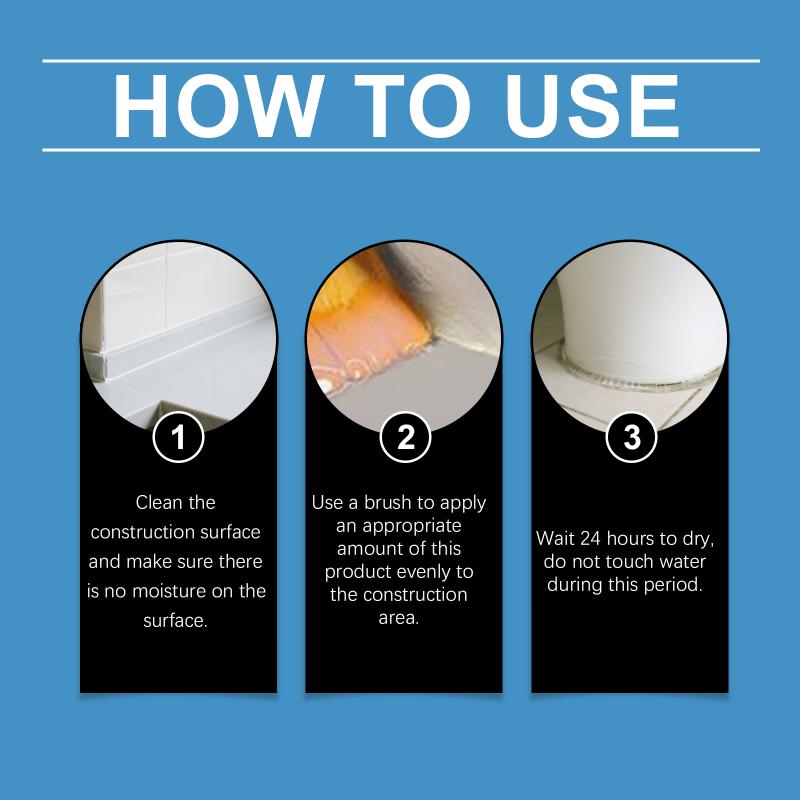 HOW TO USE

1

Clean the construction surface and make sure there is no moisture on the surface.

2

Use a brush to apply an appropriate amount of this product evenly to the construction area.

3

Wait 24 hours to dry, do not touch water during this period.