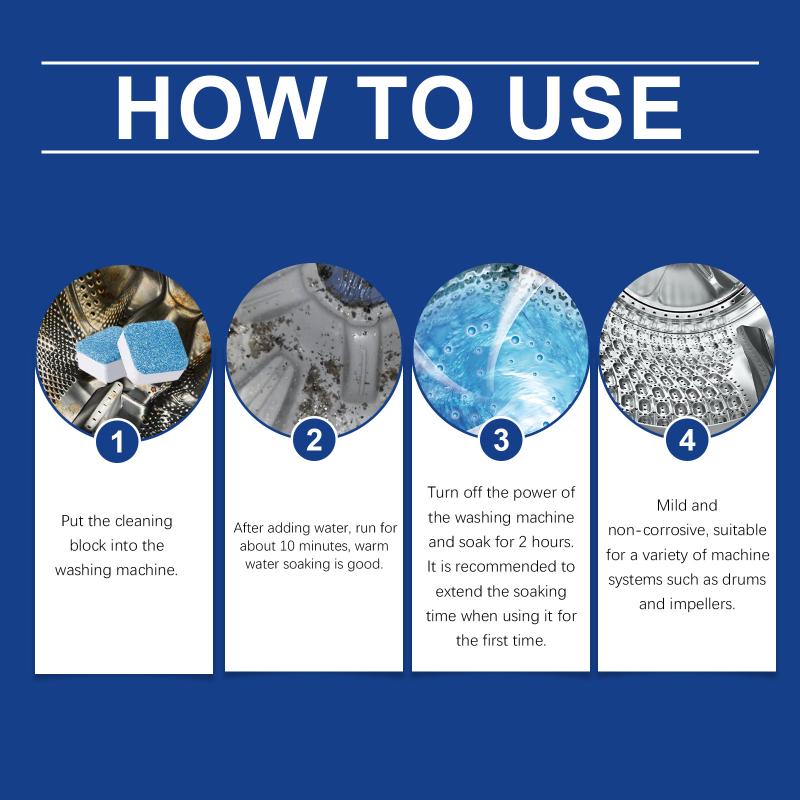 HOW TO USE

1

Put the cleaning block into the washing machine.

2

After adding water, run for about 10 minutes, warm water soaking is good.

3

Turn off the power of the washing machine and soak for 2 hours. It is recommended to extend the soaking time when using it for the first time.

4

Mild and non-corrosive, suitable for a variety of machine systems such as drums and impellers.