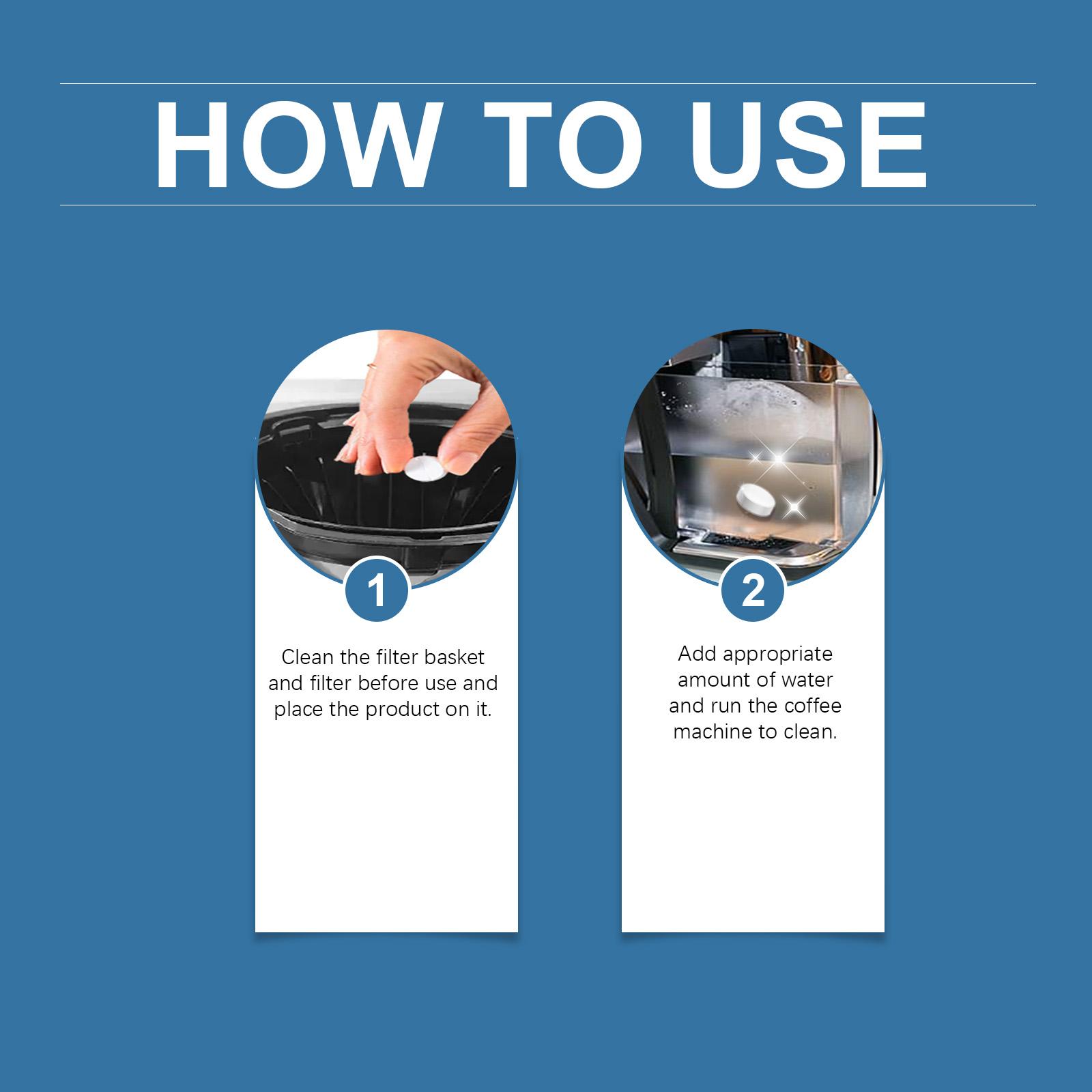 HOW TO USE

1

Clean the filter basket and filter before use and place the product on it.

2

Add appropriate amount of water and run the coffee machine to clean.