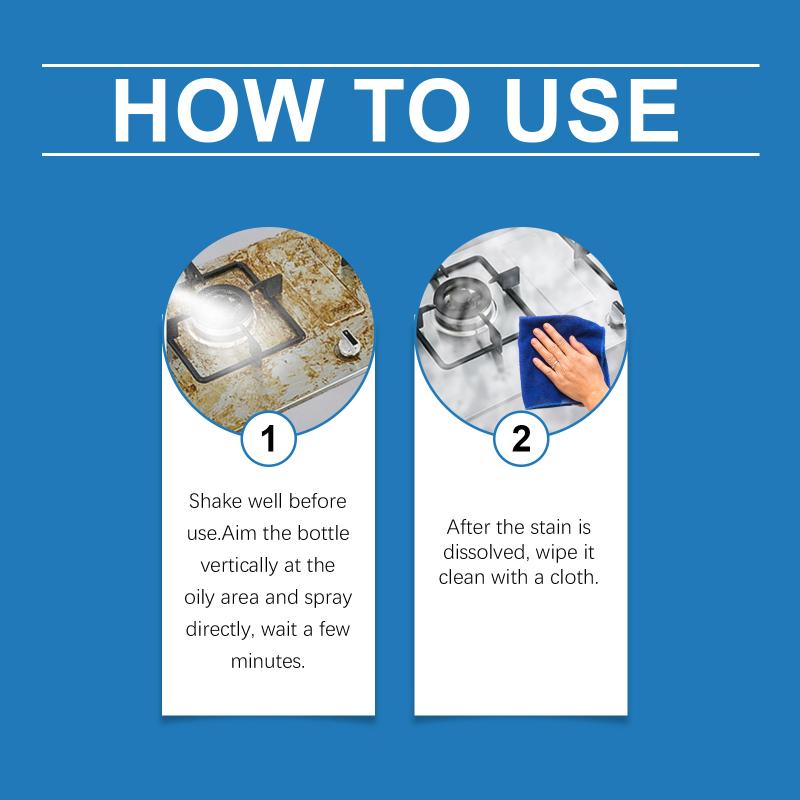 HOW TO USE

1

Shake well before use.Aim the bottle vertically at the oily area and spray directly, wait a few minutes.

2

After the stain is dissolved, wipe it clean with a cloth.