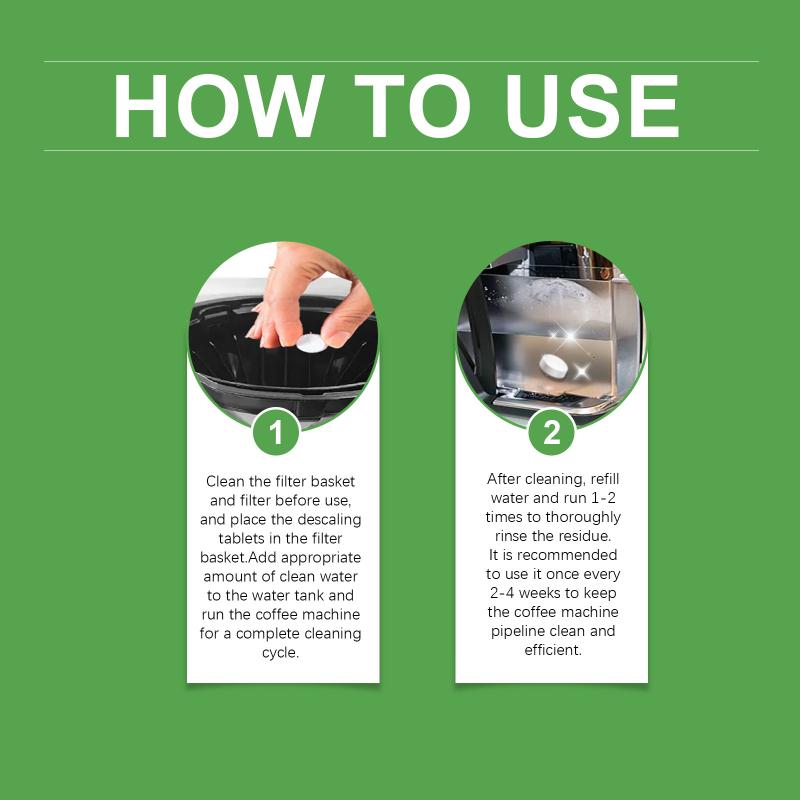 HOW TO USE

1

Clean the filter basket and filter before use, and place the descaling tablets in the filter basket.Add appropriate amount of clean water to the water tank and run the coffee machine for a complete cleaning cycle.

2

After cleaning, refill water and run 1-2 times to thoroughly rinse the residue. It is recommended to use it once every 2-4 weeks to keep the coffee machine pipeline clean and efficient.