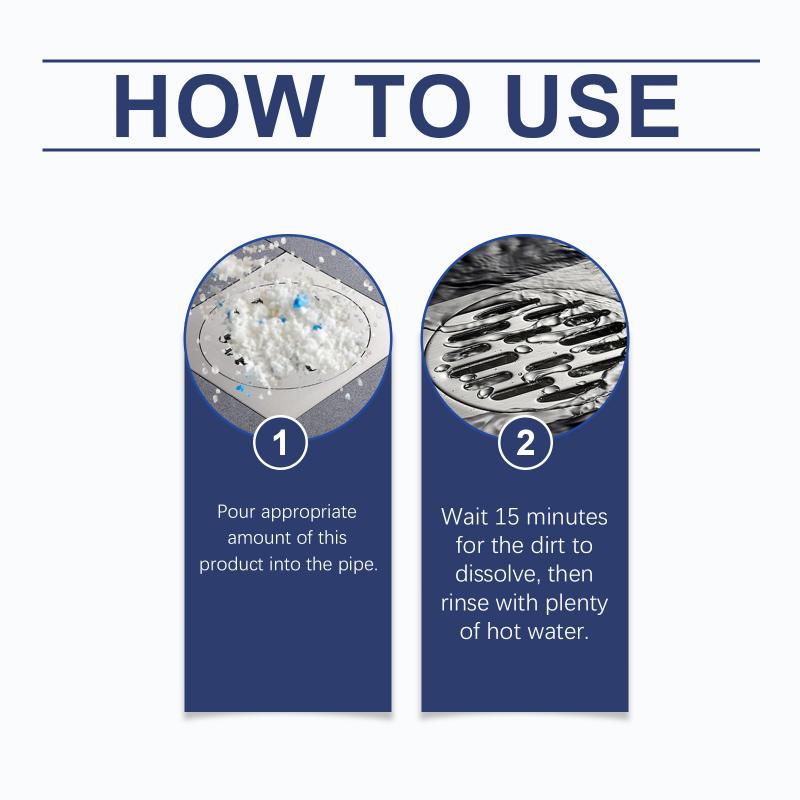 HOW TO USE

1

Pour appropriate amount of this product into the pipe.

2

Wait 15 minutes for the dirt to dissolve, then rinse with plenty of hot water.