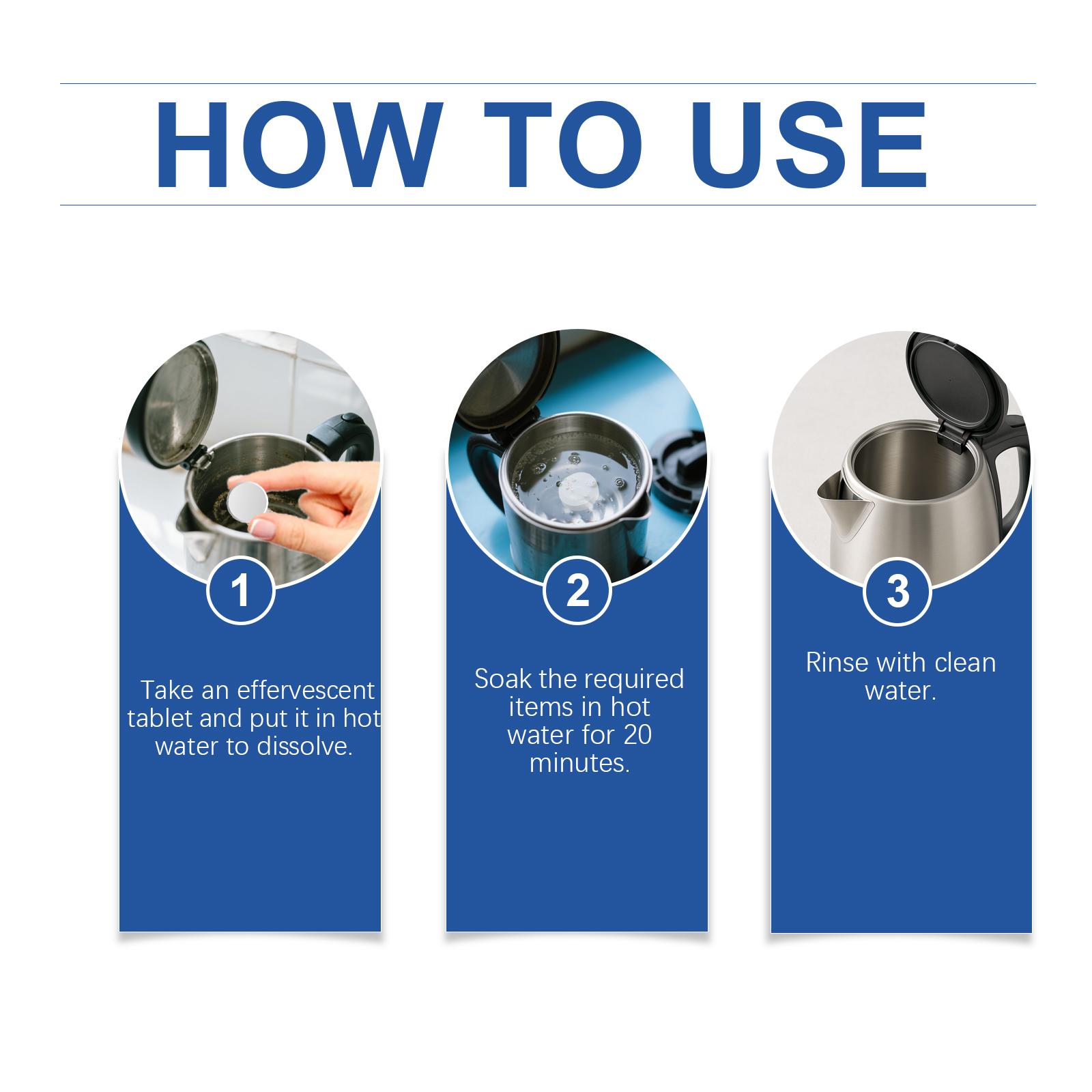 HOW TO USE

1

Take an effervescent tablet and put it in hot water to dissolve.

2

Soak the required items in hot water for 20 minutes.

3

Rinse with clean water.