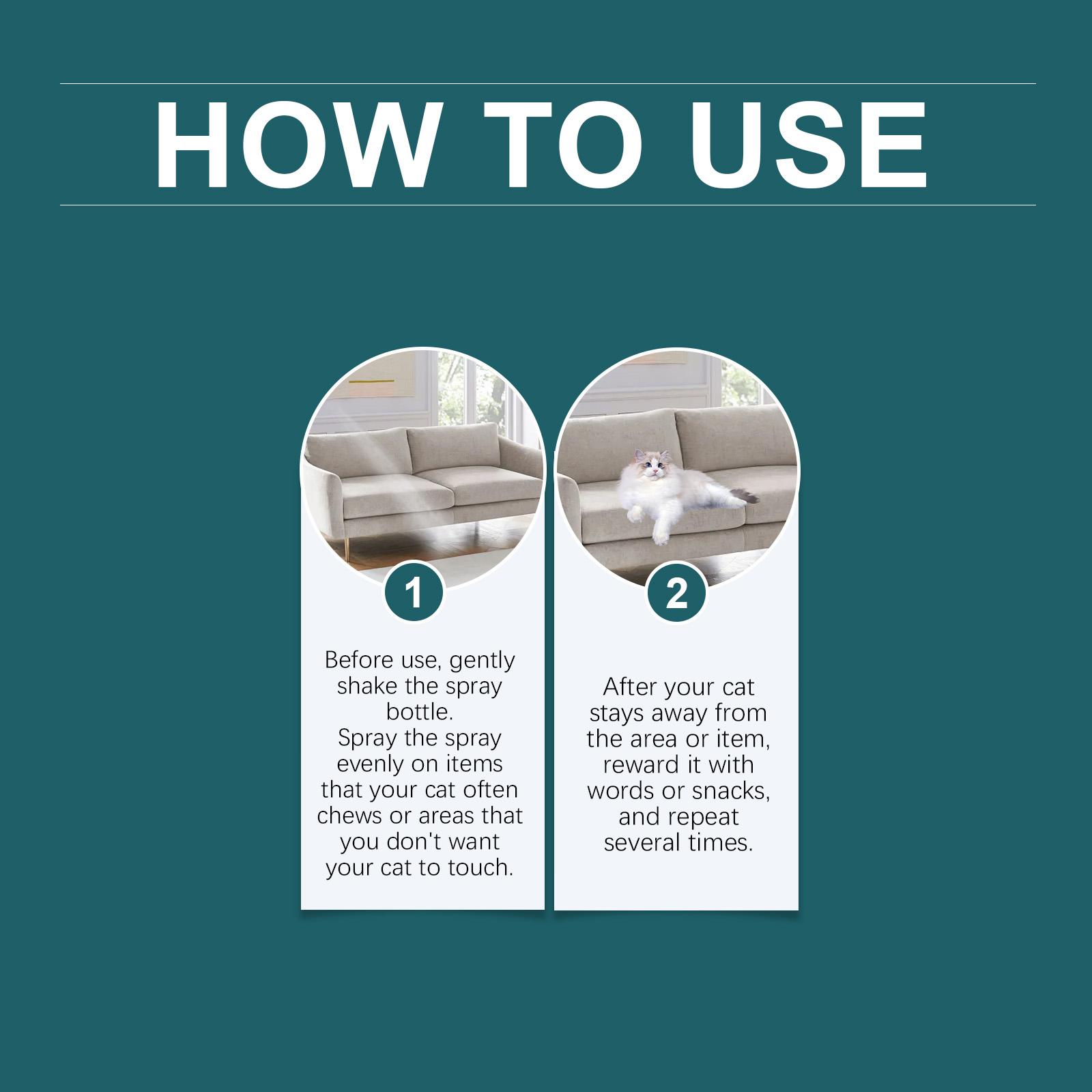 HOW TO USE

1

Before use, gently shake the spray bottle.
Spray the spray evenly on items that your cat often chews or areas that you don't want your cat to touch.

2

After your cat stays away from the area or item, reward it with words or snacks, and repeat several times.