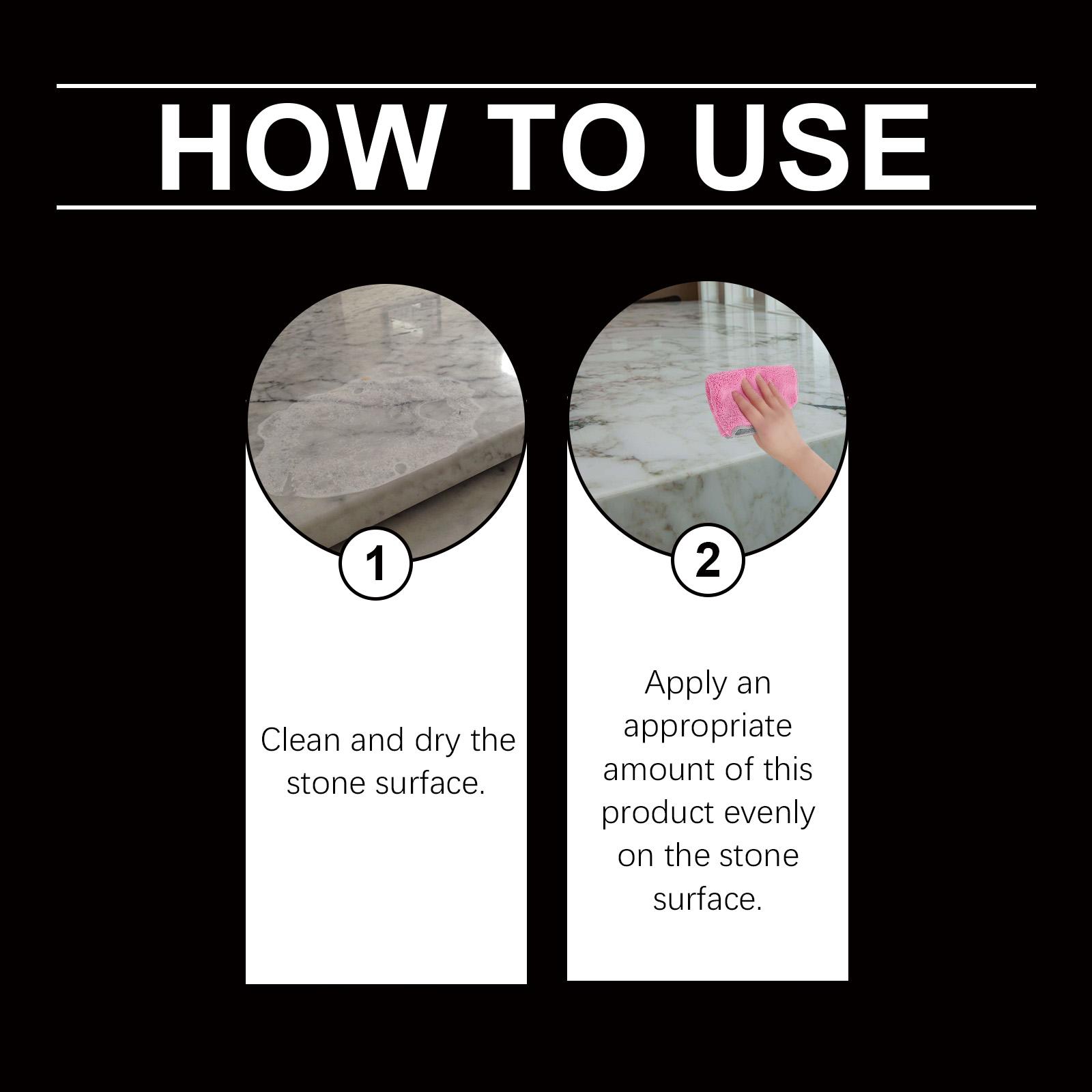 HOW TO USE

1

Clean and dry the stone surface.

2

Apply an appropriate amount of this product evenly on the stone surface.