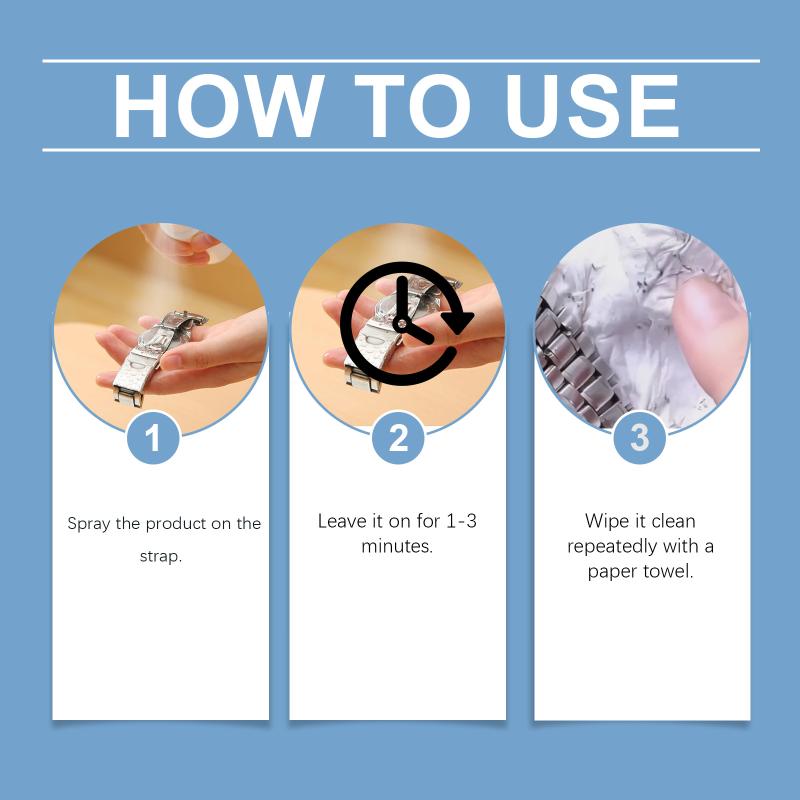 HOW TO USE

1

Spray the product on the strap.

2

Leave it on for 1-3 minutes.

3

Wipe it clean repeatedly with a paper towel.