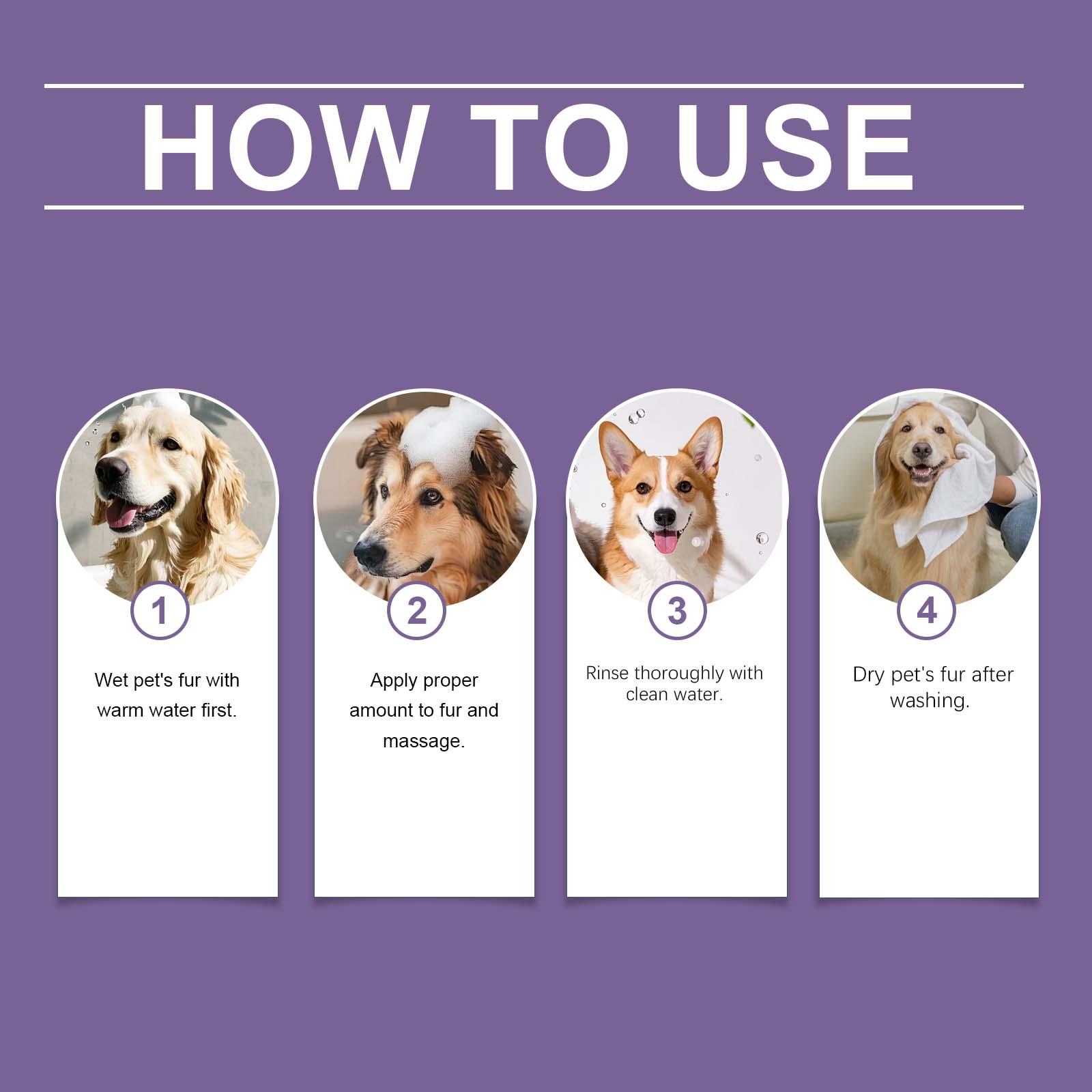 HOW TO USE

1

Wet pet's fur with warm water first.

2

Apply proper amount to fur and massage.

3

Rinse thoroughly with clean water.

4

Dry pet's fur after washing.