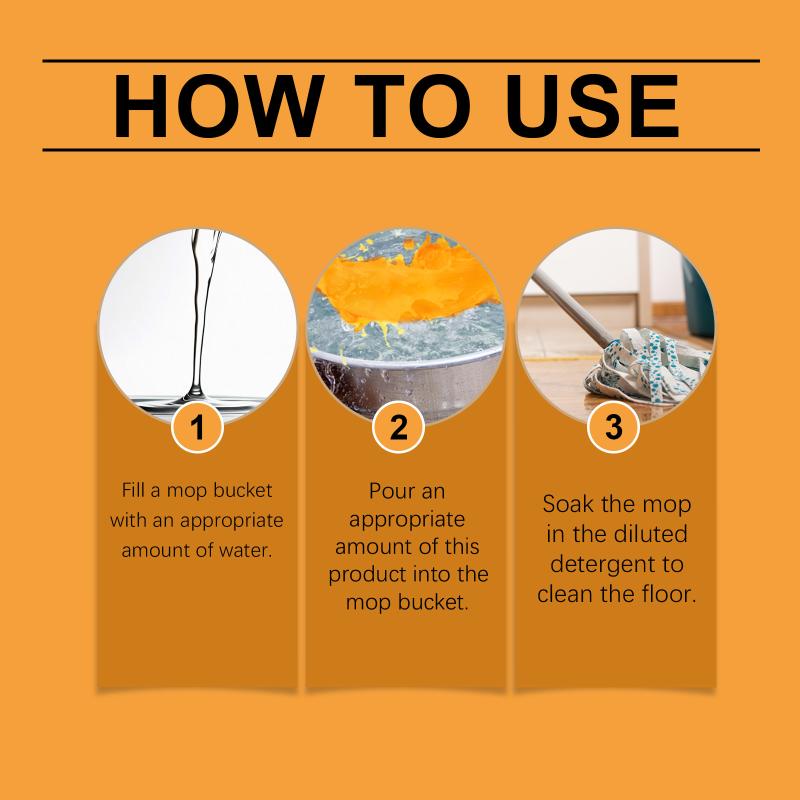 HOW TO USE

1

Fill a mop bucket with an appropriate amount of water.

2

Pour an appropriate amount of this product into the mop bucket.

3

Soak the mop in the diluted detergent to clean the floor.