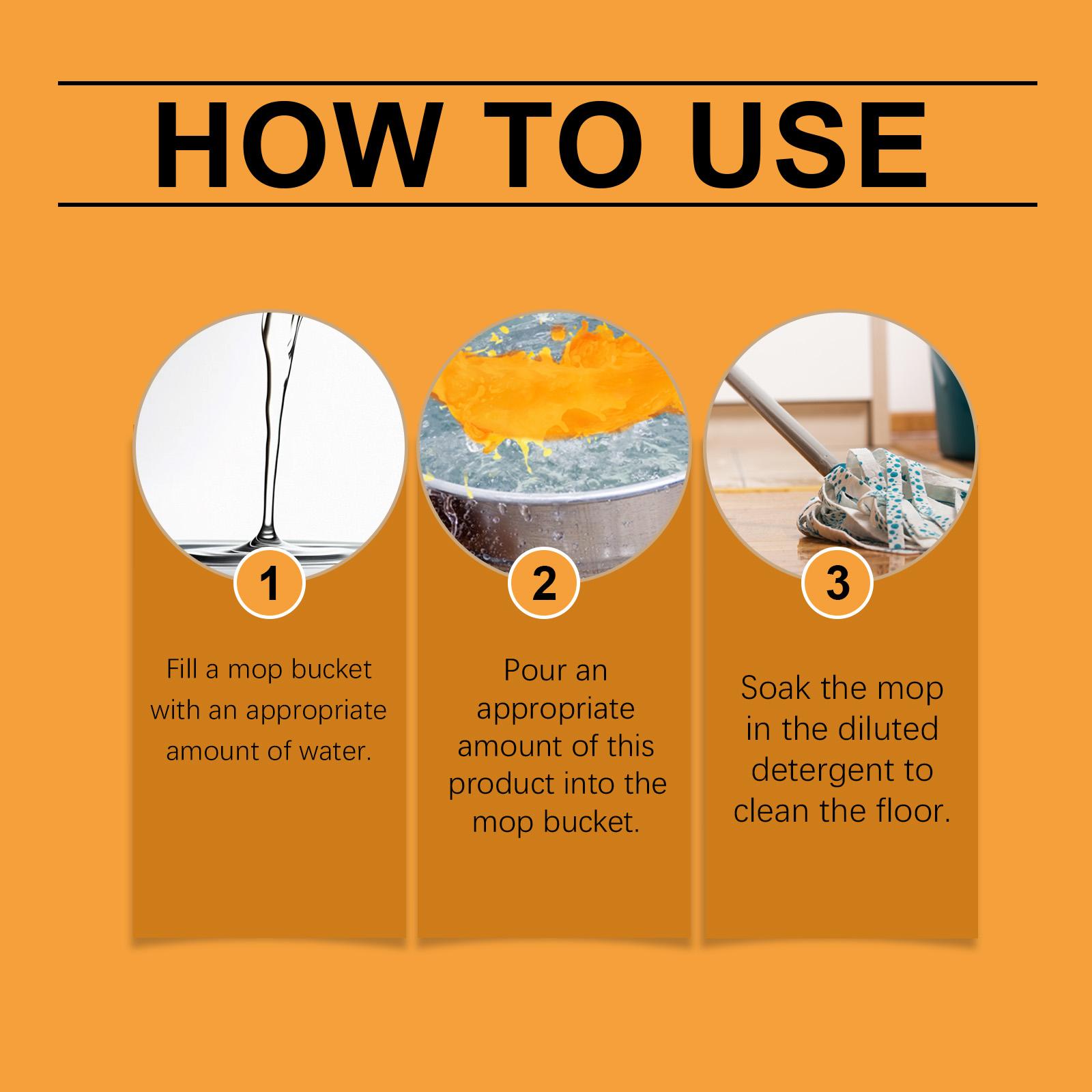 HOW TO USE

1

Fill a mop bucket with an appropriate amount of water.

2

Pour an appropriate amount of this product into the mop bucket.

3

Soak the mop in the diluted detergent to clean the floor.