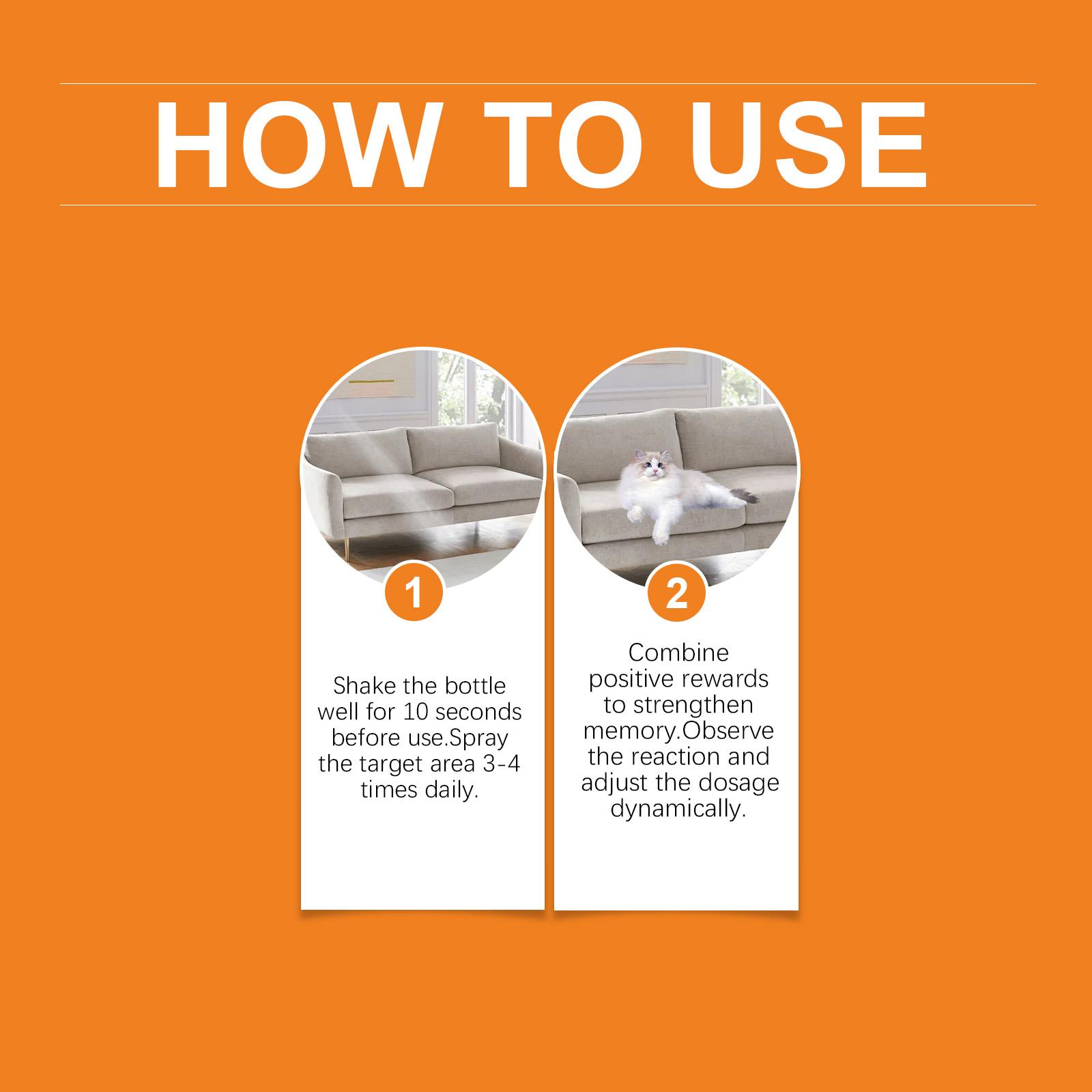 HOW TO USE

1

Shake the bottle well for 10 seconds before use.Spray the target area 3-4 times daily.

2

Combine positive rewards to strengthen memory.Observe the reaction and adjust the dosage dynamically.