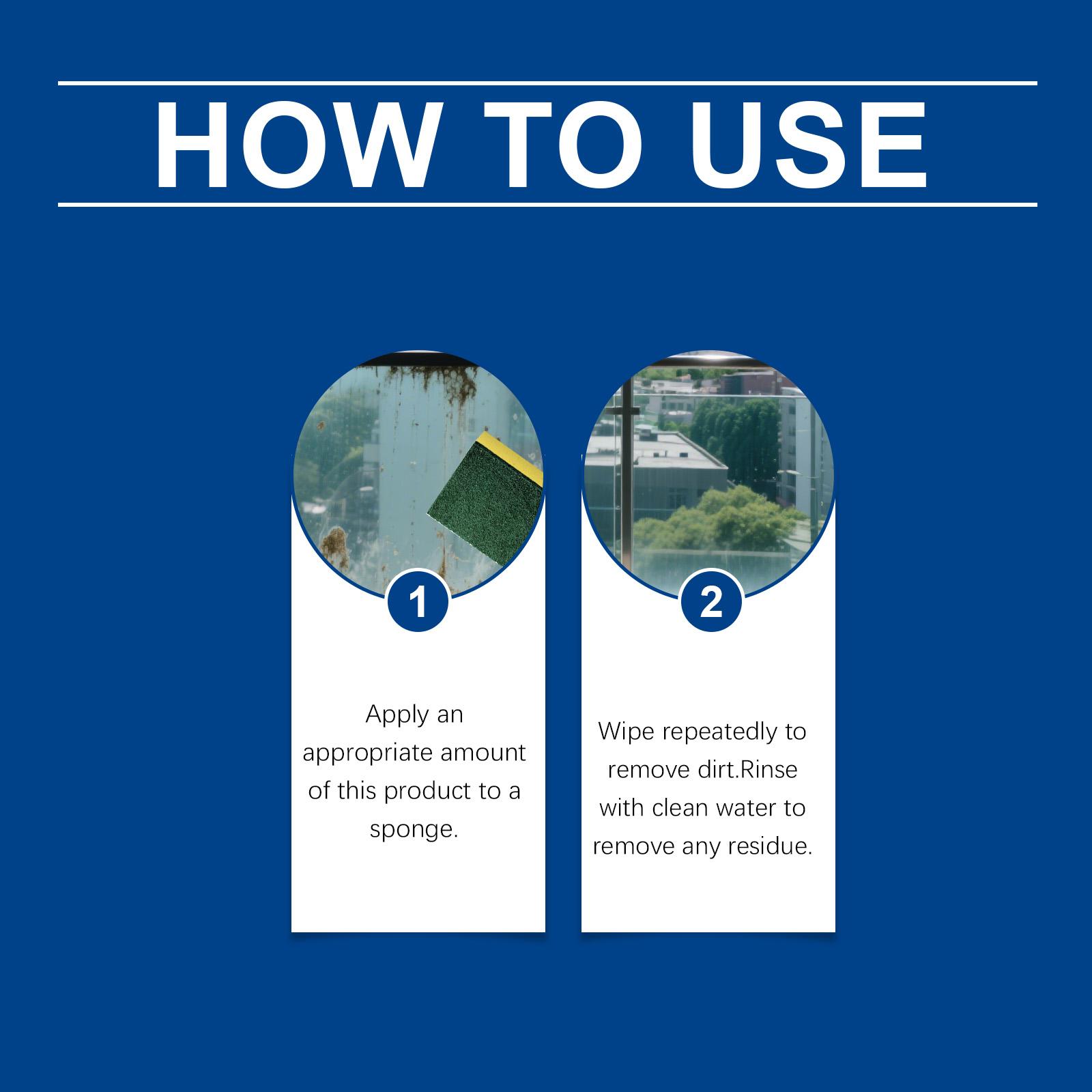 HOW TO USE

1

Apply an appropriate amount of this product to a sponge.

2

Wipe repeatedly to remove dirt.Rinse with clean water to remove any residue.