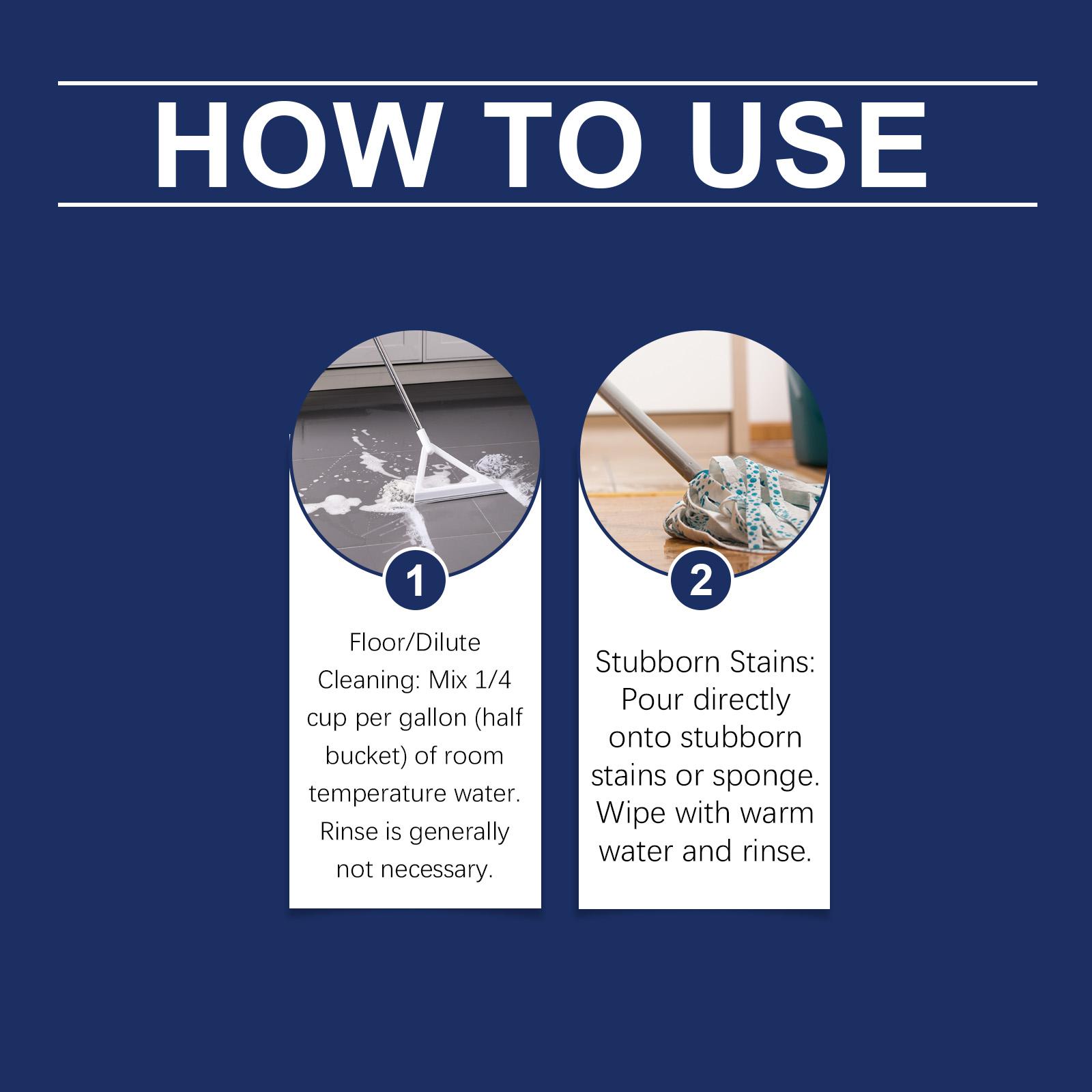 HOW TO USE

1

Floor/Dilute Cleaning: Mix 1/4 cup per gallon (half bucket) of room temperature water. Rinse is generally not necessary.

2

Stubborn Stains: Pour directly onto stubborn stains or sponge. Wipe with warm water and rinse.