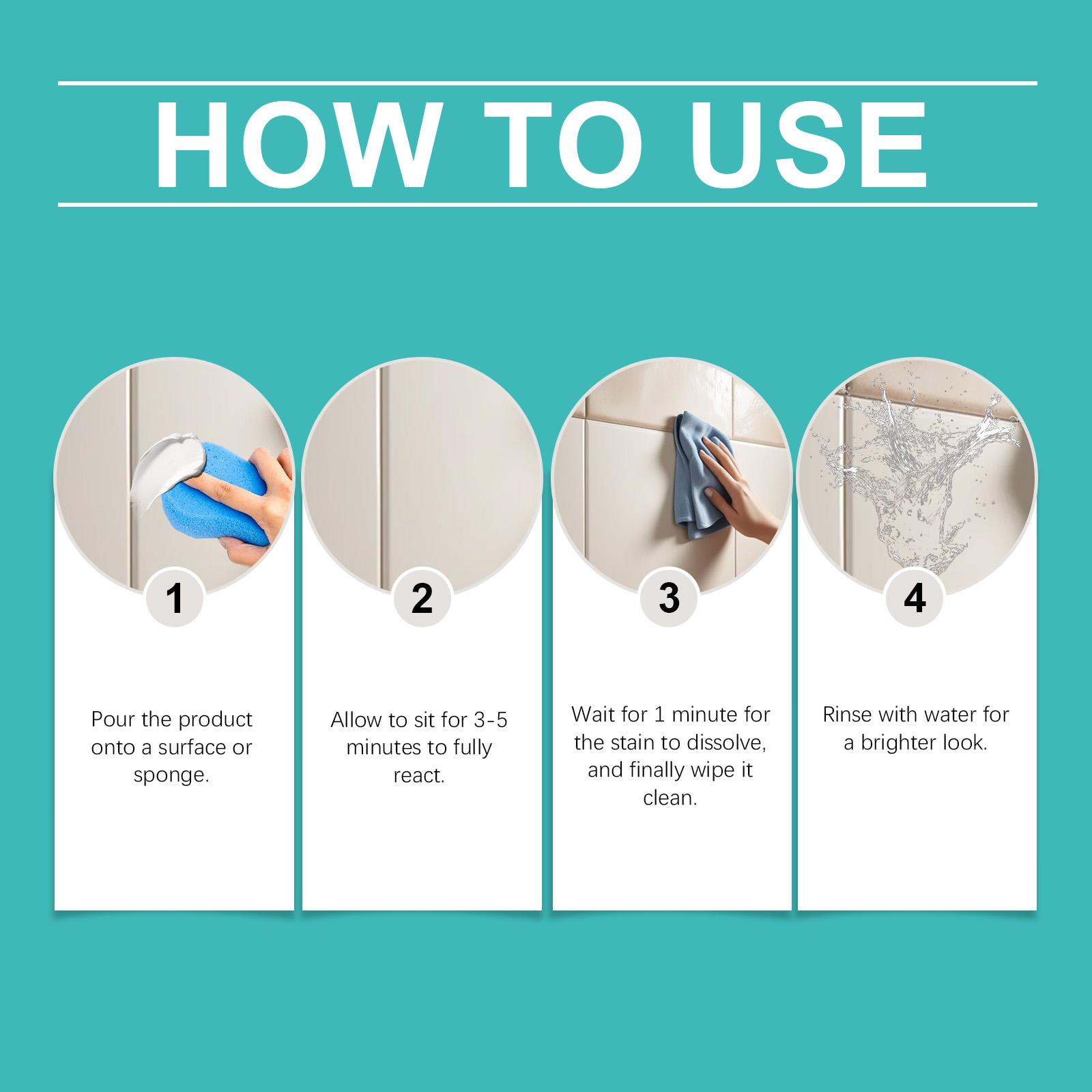 HOW TO USE

1

Pour the product onto a surface or sponge.

2

Allow to sit for 3-5 minutes to fully react.

3

Wait for 1 minute for the stain to dissolve, and finally wipe it clean.

4

Rinse with water for a brighter look.