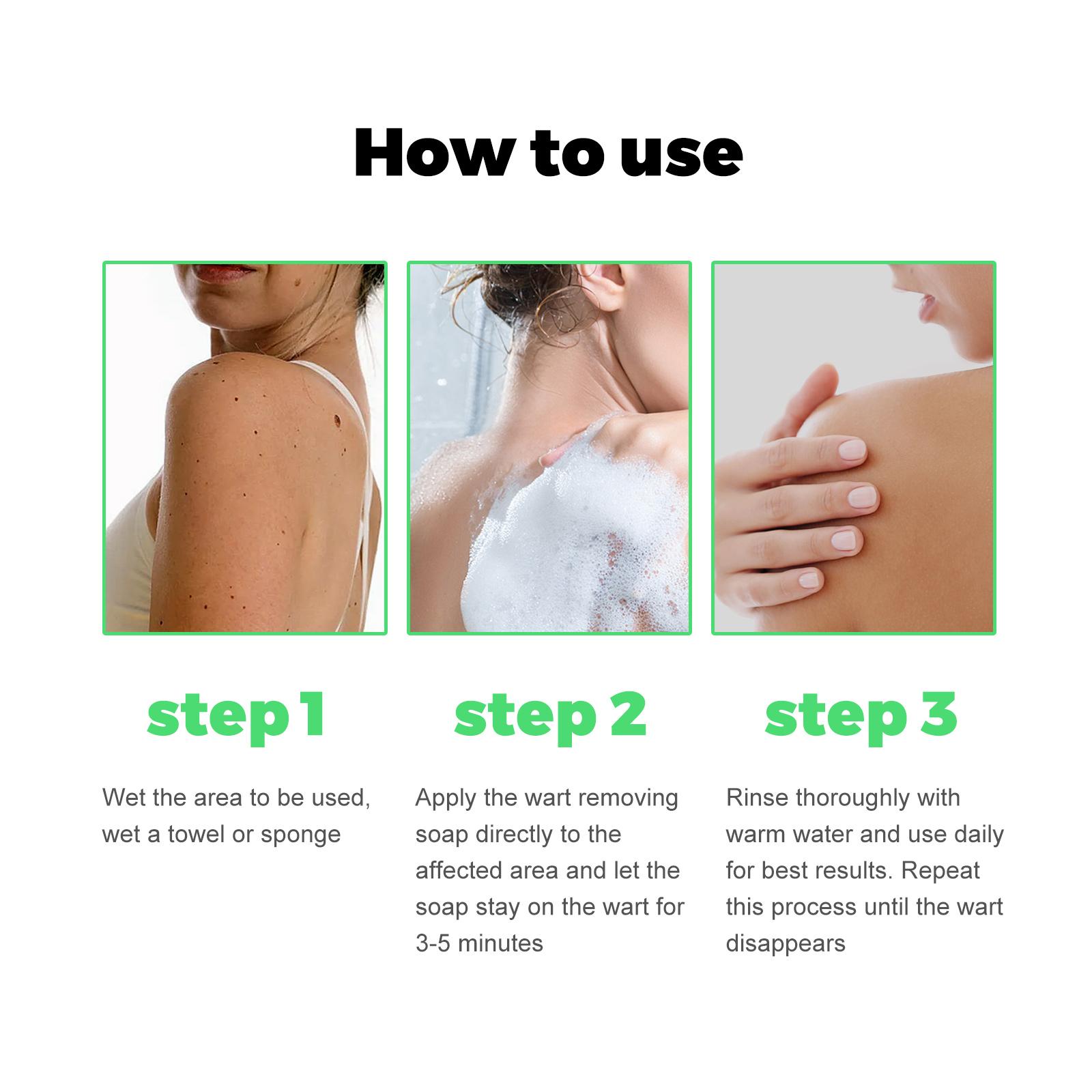 How to use

step 1

Wet the area to be used, wet a towel or sponge

step 2

Apply the wart removing soap directly to the affected area and let the soap stay on the wart for 3-5 minutes

step 3

Rinse thoroughly with warm water and use daily for best results. Repeat this process until the wart disappears