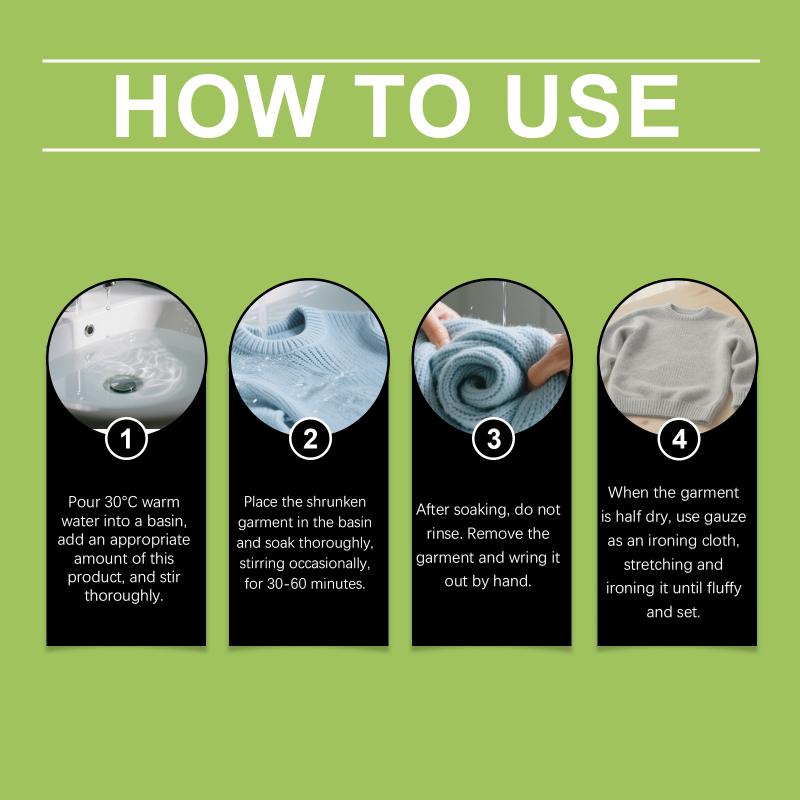 HOW TO USE

1

Pour 30°C warm water into a basin, add an appropriate amount of this product, and stir thoroughly.

2

Place the shrunken garment in the basin and soak thoroughly, stirring occasionally, for 30-60 minutes.

3

After soaking, do not rinse. Remove the garment and wring it out by hand.

4

When the garment is half dry, use gauze as an ironing cloth, stretching and ironing it until fluffy and set.