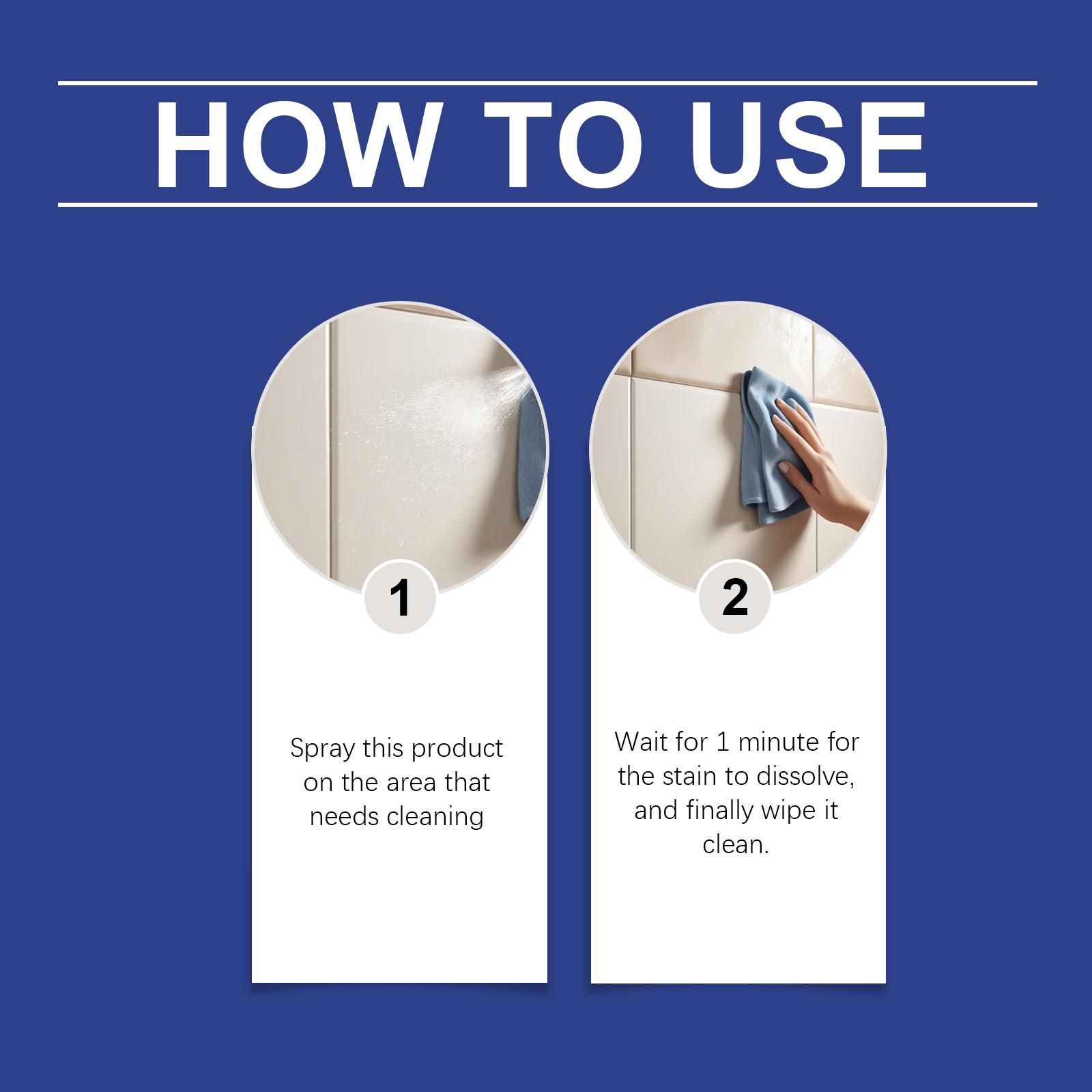 HOW TO USE

1

Spray this product on the area that needs cleaning

2

Wait for 1 minute for the stain to dissolve, and finally wipe it clean.